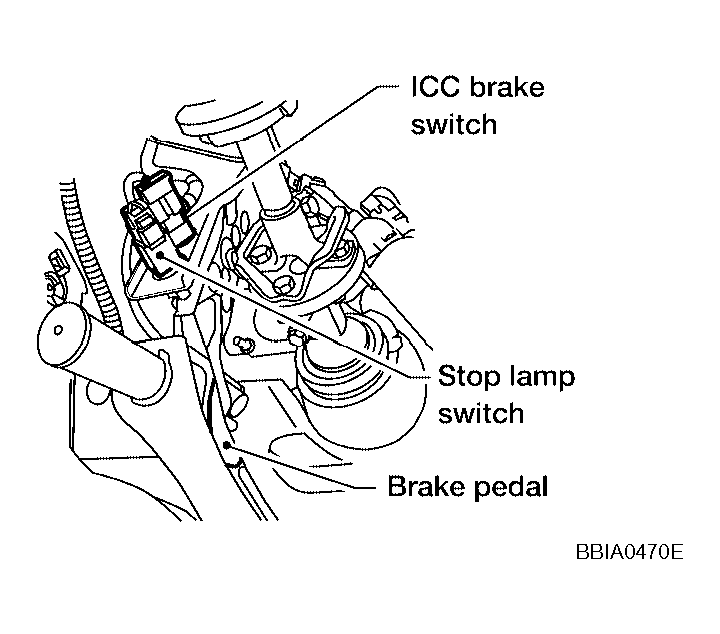 ICC brake switch

Stop lamp switch

Brake pedal

BBIA0470E