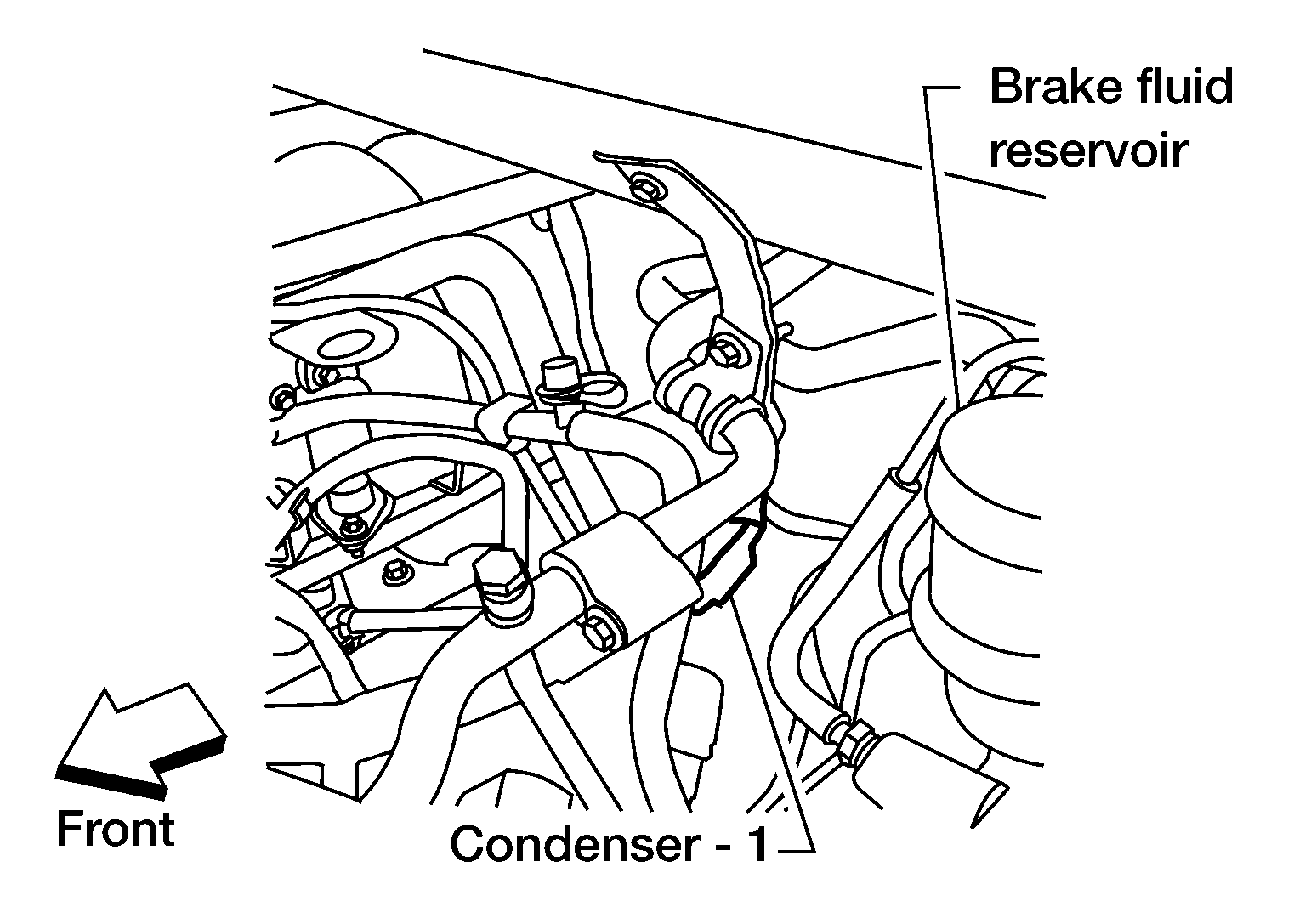 Brake fluid reservoir

Front

Condenser - 1