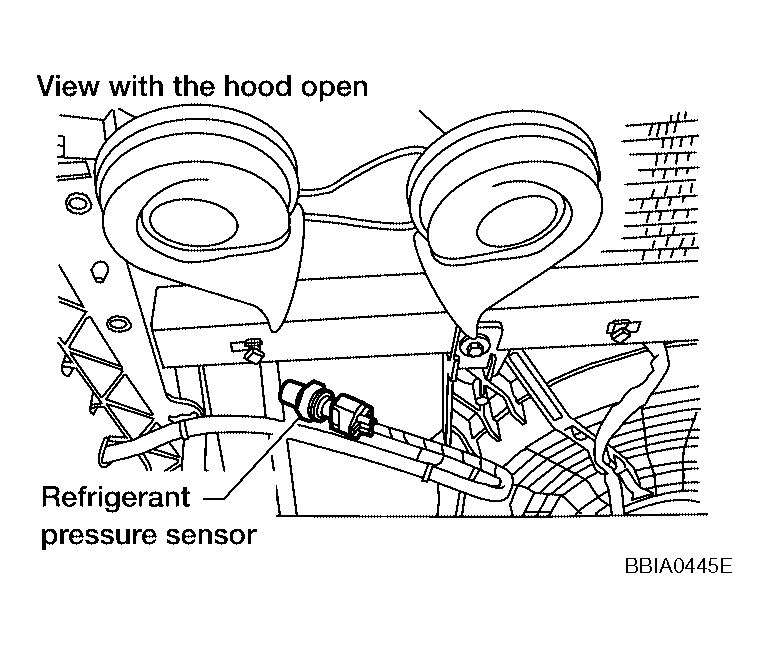 View with the hood open

Refrigerant pressure sensor

BBIA0445E