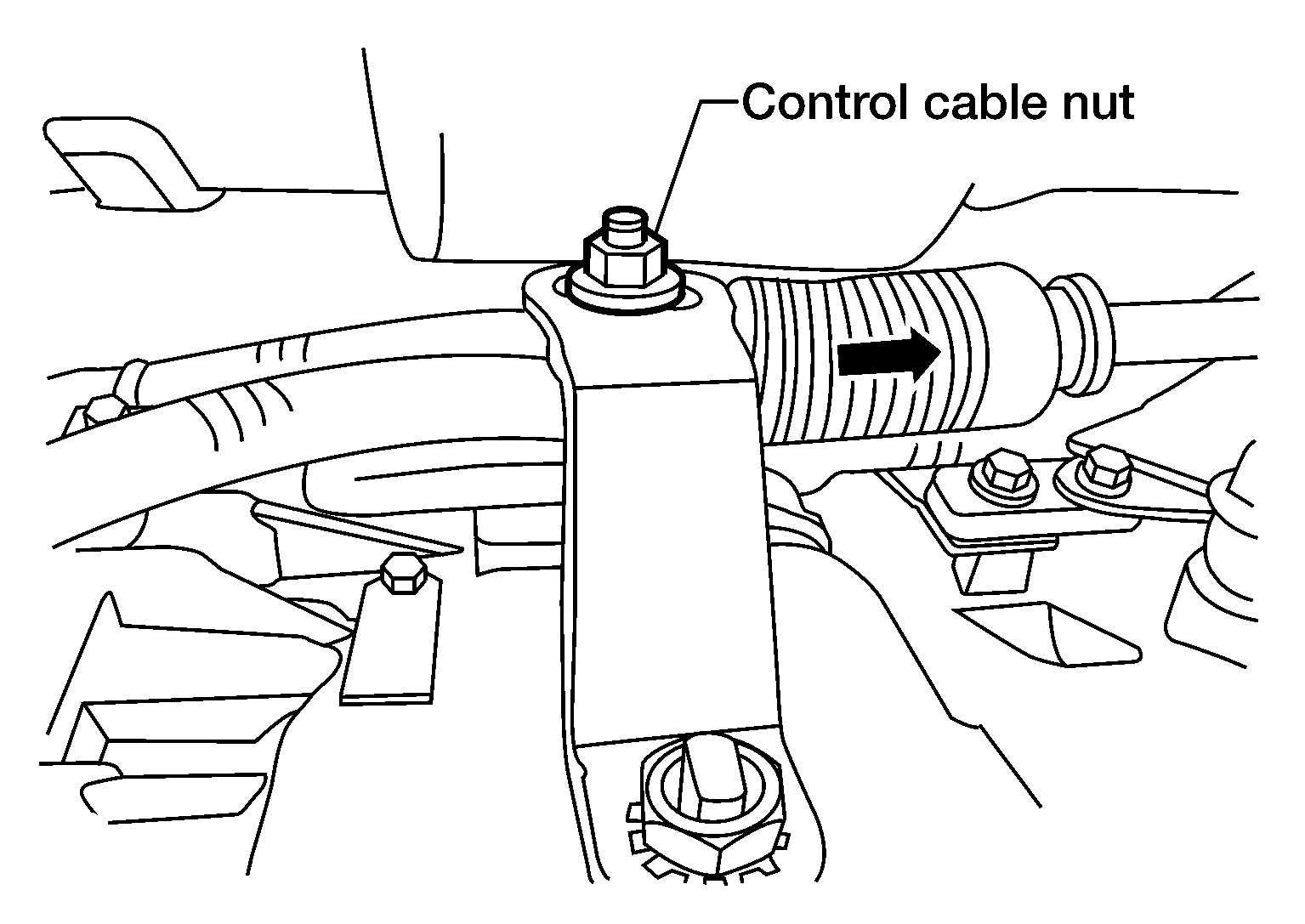 Control cable nut