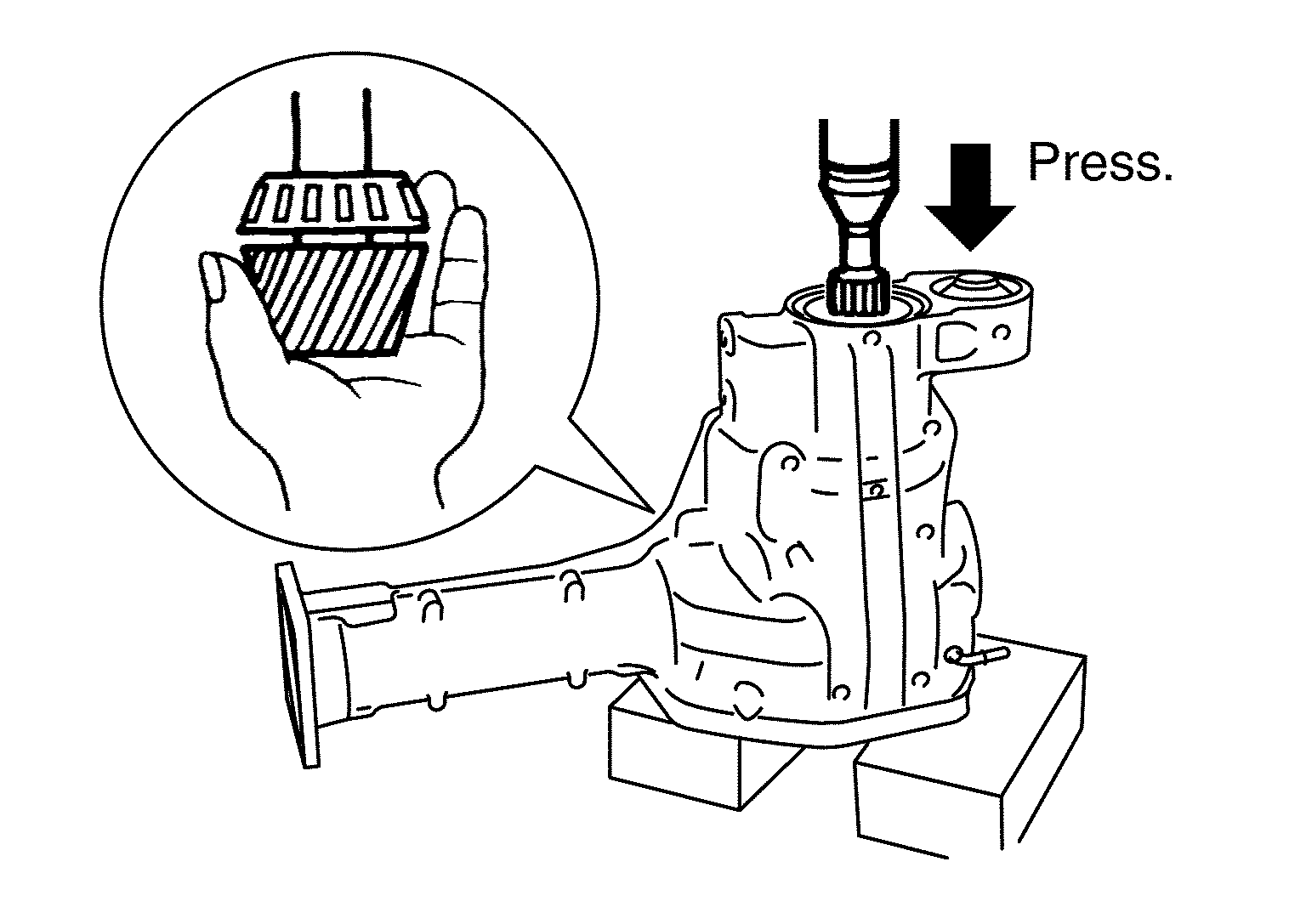 Press.