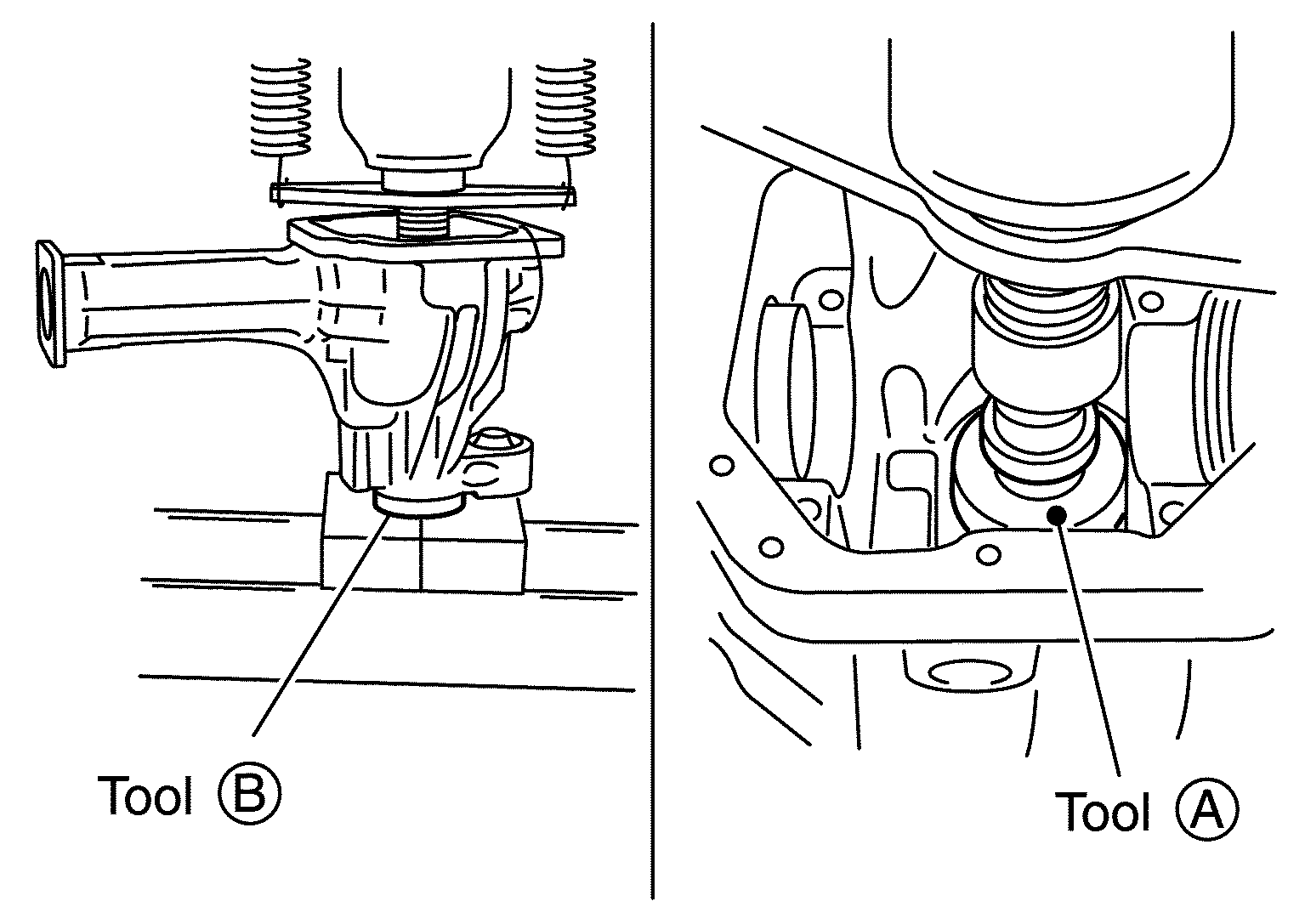 Tool Ⓑ

Tool Ⓐ