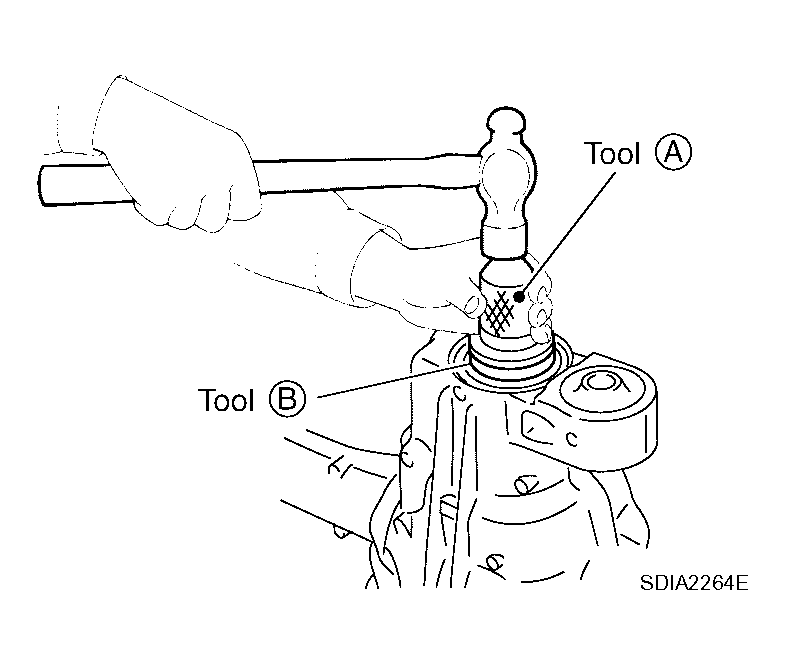 Tool Ⓐ

Tool Ⓑ

SDIA2264E