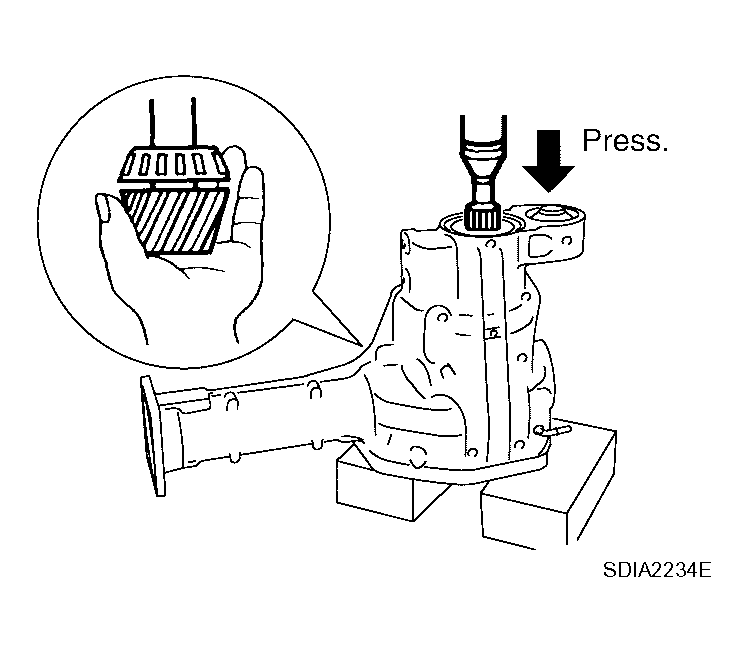 Press.

SDIA2234E