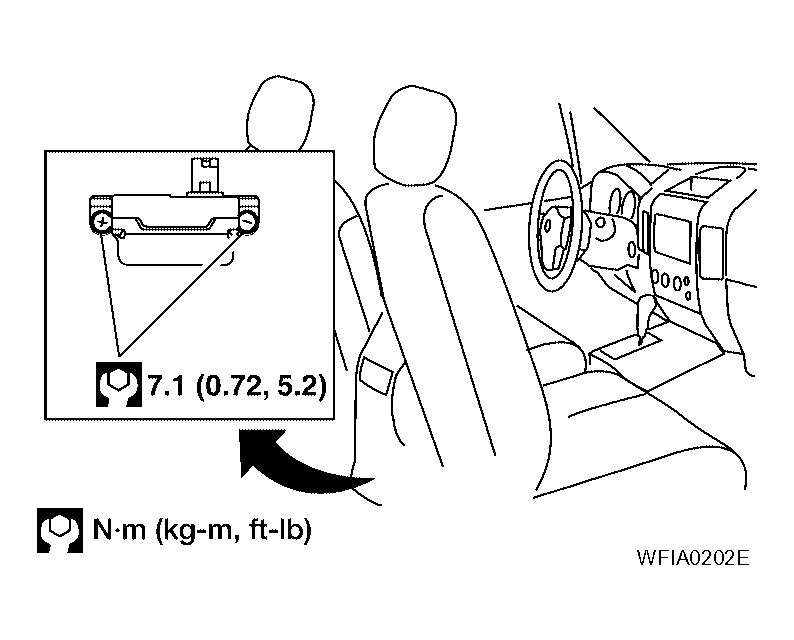 7.1 (0.72, 5.2)

N·m (kg-m, ft-lb)

WFIA0202E