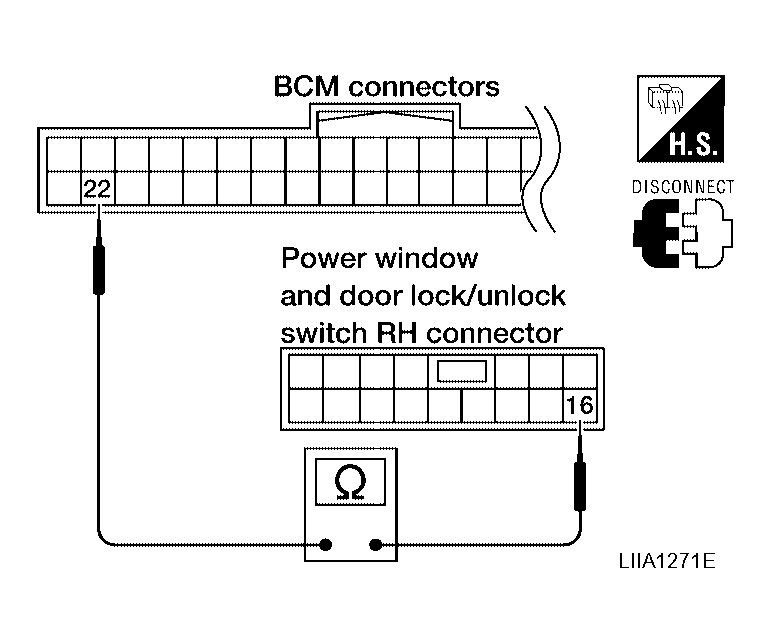 BCM connectors

H.S.

DISCONNECT

22

Power window and door lock/unlock switch RH connector

16

Ω

LIIA1271E