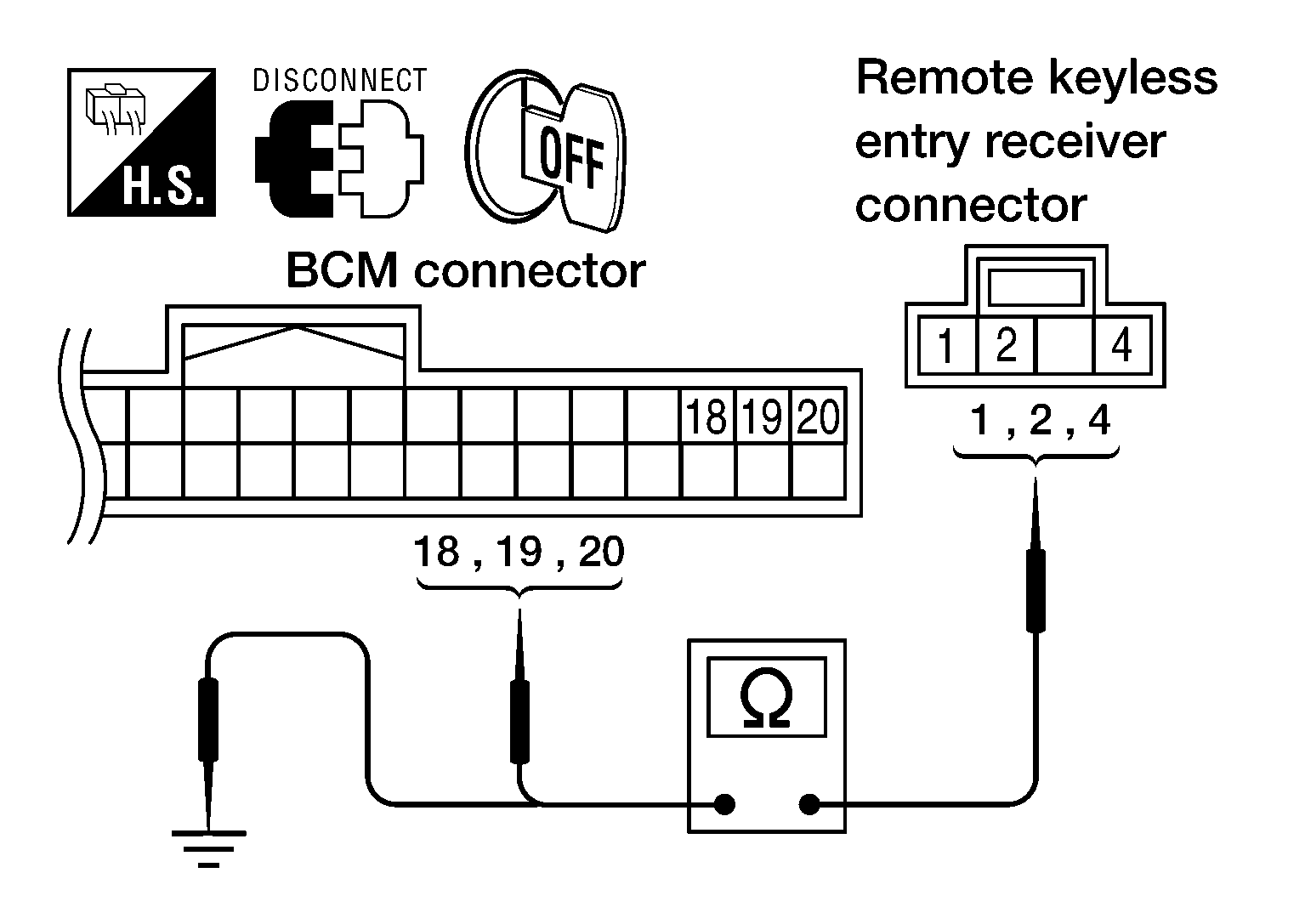 H.S.

DISCONNECT

OFF

Remote keyless entry receiver connector

BCM connector

18 19 20

1 2 4

1 , 2 , 4

18 , 19 , 20

Ω