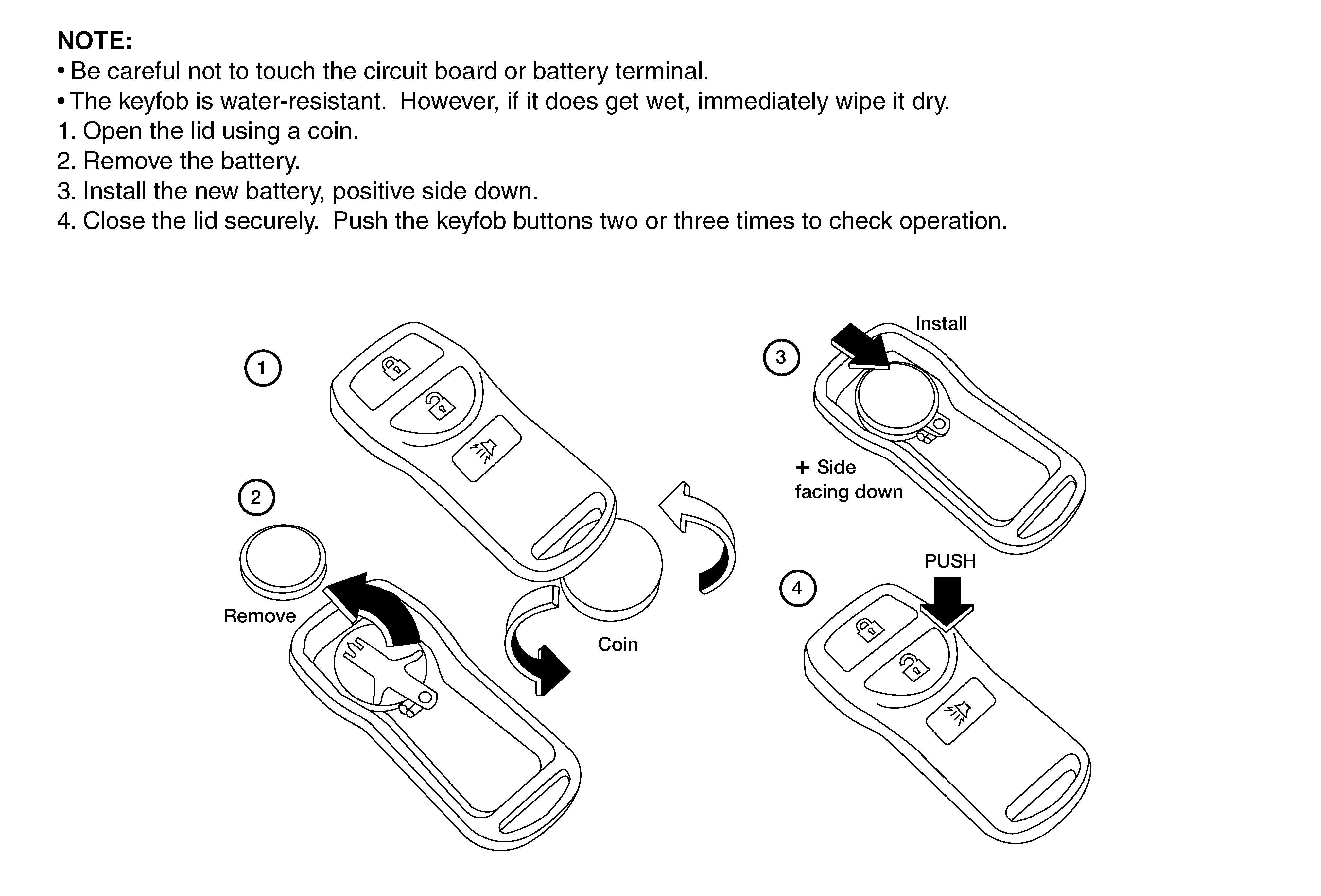 NOTE:
• Be careful not to touch the circuit board or battery terminal.
• The keyfob is water-resistant. However, if it does get wet, immediately wipe it dry.
1. Open the lid using a coin.
2. Remove the battery.
3. Install the new battery, positive side down.
4. Close the lid securely. Push the keyfob buttons two or three times to check operation.

1

2

Remove

Coin

3

Install

+ Side facing down

4

PUSH