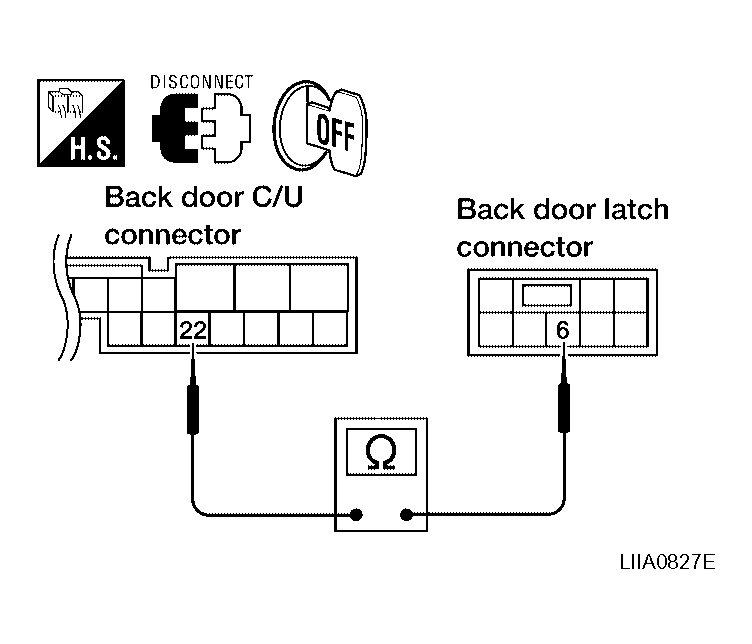 H.S.

DISCONNECT

OFF

Back door C/U connector

Back door latch connector

22

6

Ω

LIIA0827E