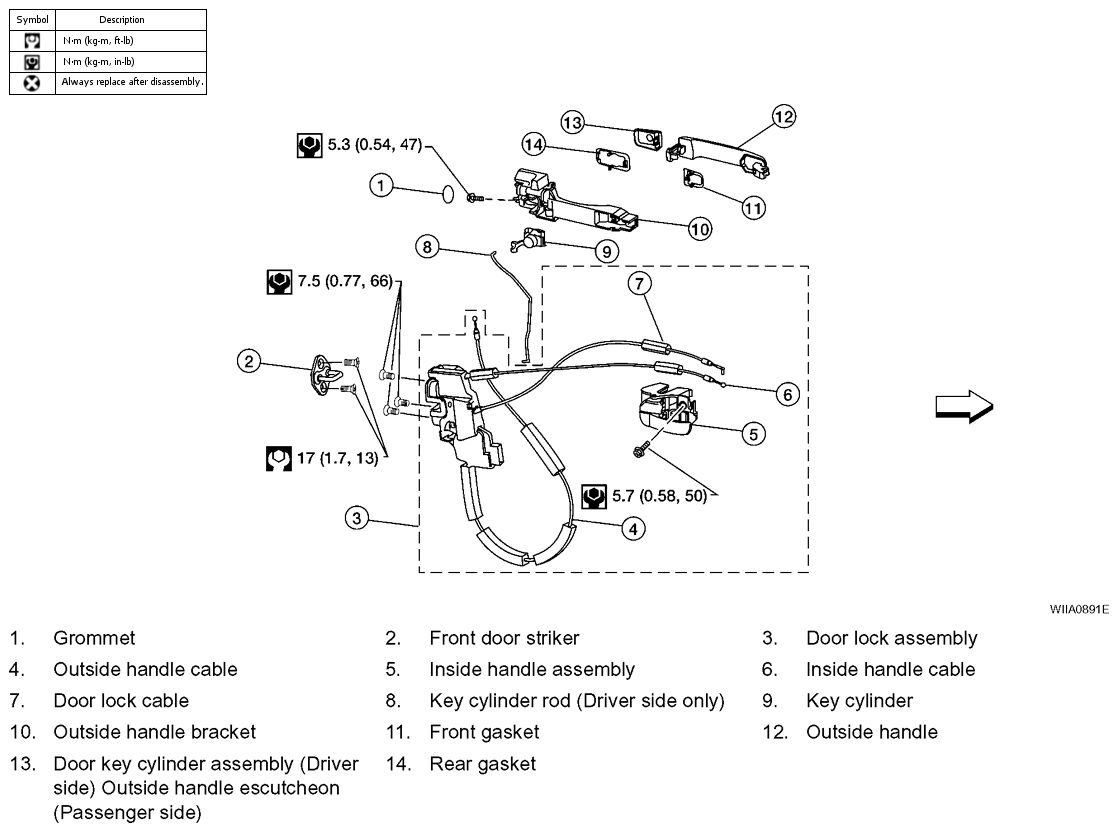 | Symbol | Description |
|---|---|
|  | N·m (kg-m, ft-lb) |
|  | N·m (kg-m, in-lb) |
|  | Always replace after disassembly. |

5.3 (0.54, 47)

13

12

14

1

11

10

8

9

7.5 (0.77, 66)

7

2

6

5

17 (1.7, 13)

5.7 (0.58, 50)

3

4

WIIA0891E

1. Grommet
2. Front door striker
3. Door lock assembly
4. Outside handle cable
5. Inside handle assembly
6. Inside handle cable
7. Door lock cable
8. Key cylinder rod (Driver side only)
9. Key cylinder
10. Outside handle bracket
11. Front gasket
12. Outside handle
13. Door key cylinder assembly (Driver side) Outside handle escutcheon (Passenger side)
14. Rear gasket