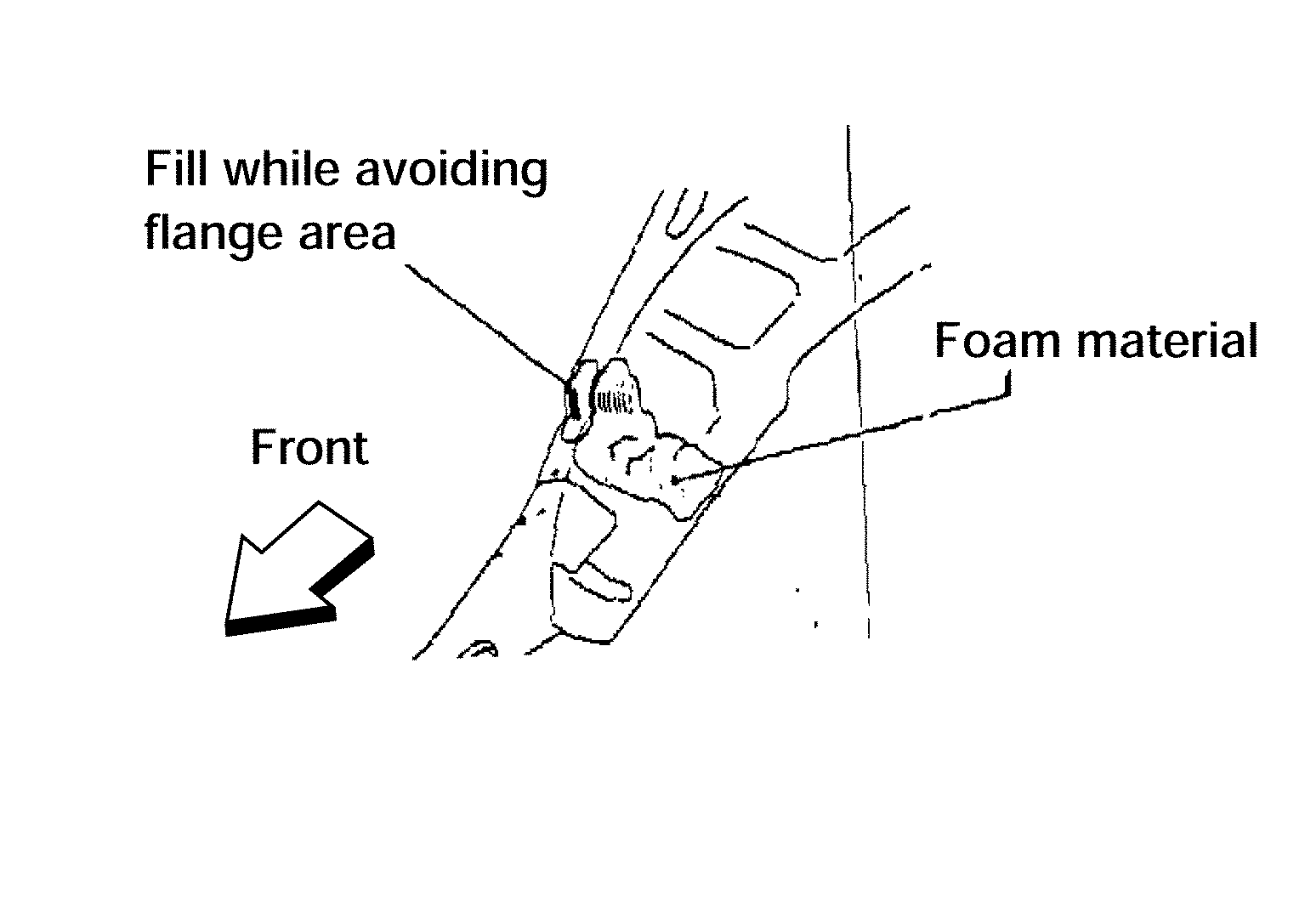 Fill while avoiding flange area

Foam material

Front