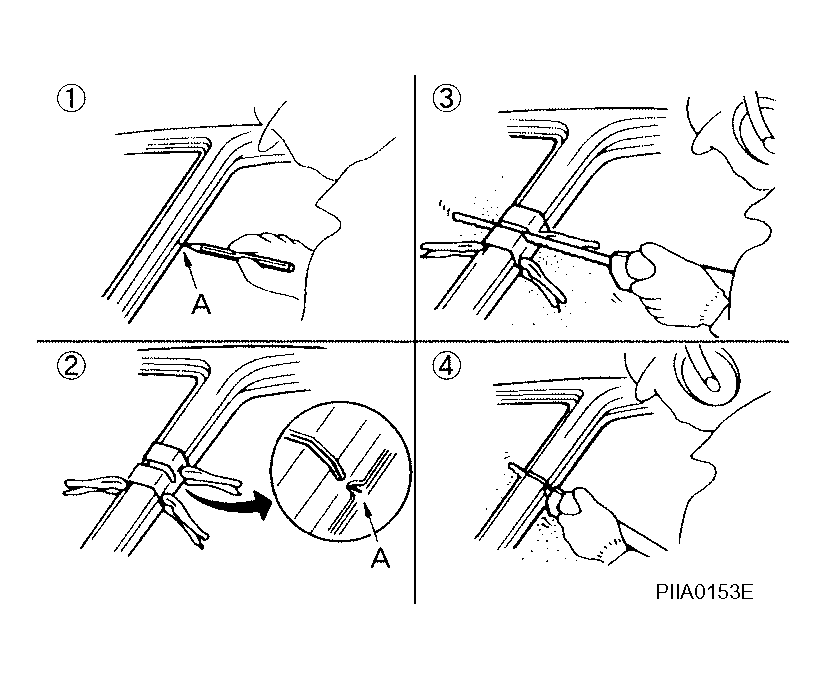 ①

A

③

②

A

④

PIIA0153E