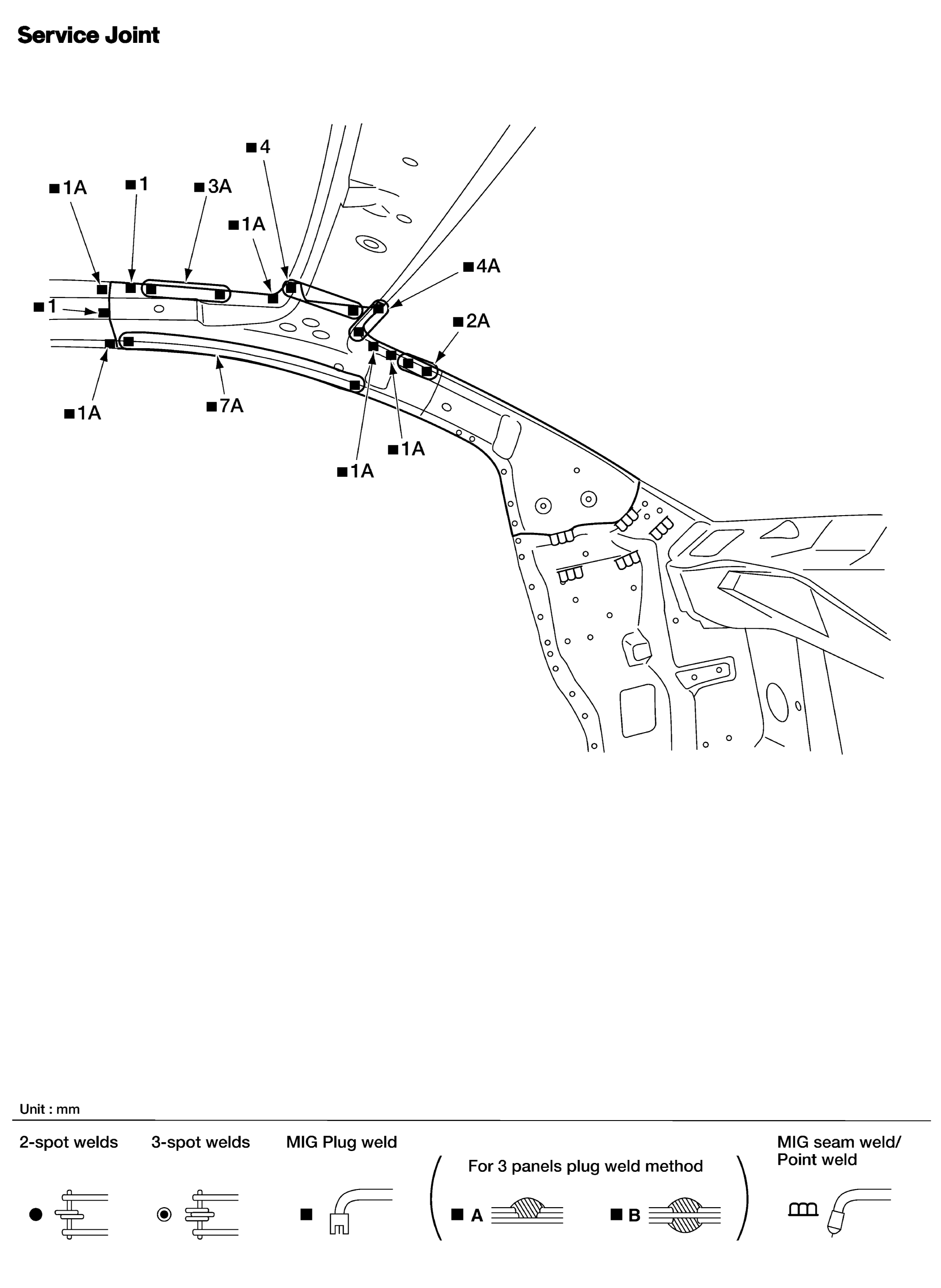 Service Joint

■4
■1A ■1 ■3A
■1A
■4A
■1
■2A
■1A ■7A
■1A
■1A

Unit : mm

2-spot welds 3-spot welds MIG Plug weld

For 3 panels plug weld method

■ A ■ B

MIG seam weld/ Point weld