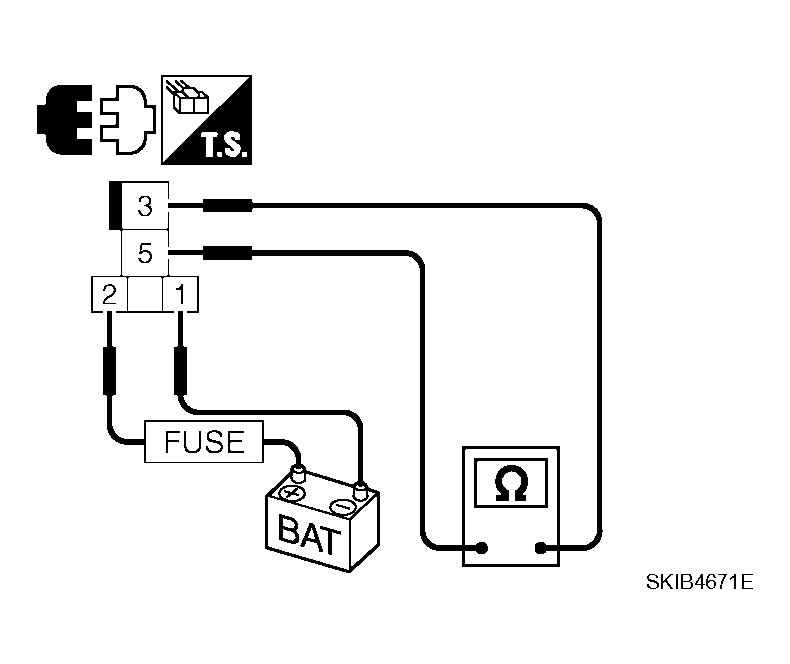 T.S.

3

5

2

1

FUSE

BAT

Ω

SKIB4671E