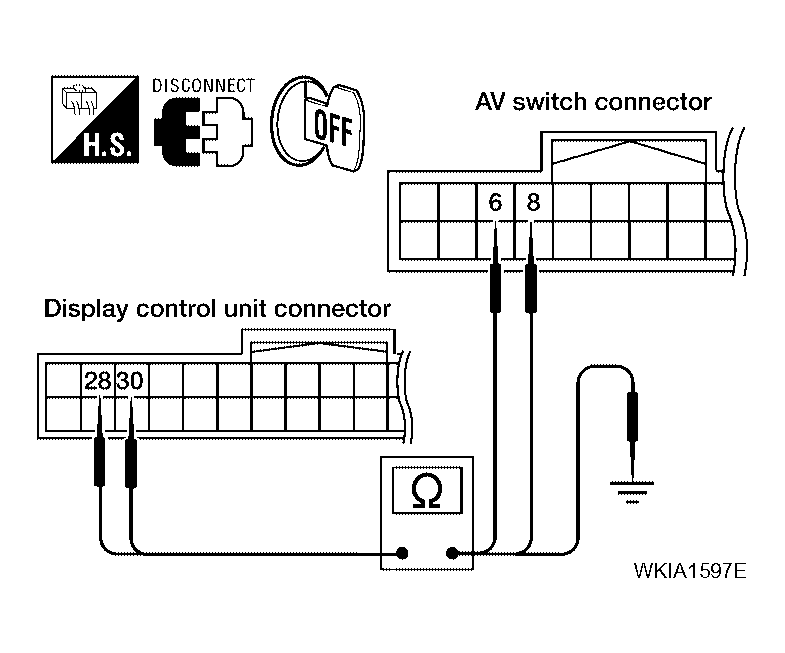 H.S.
DISCONNECT
OFF
AV switch connector
6
8
Display control unit connector
28
30
Ω
WKIA1597E