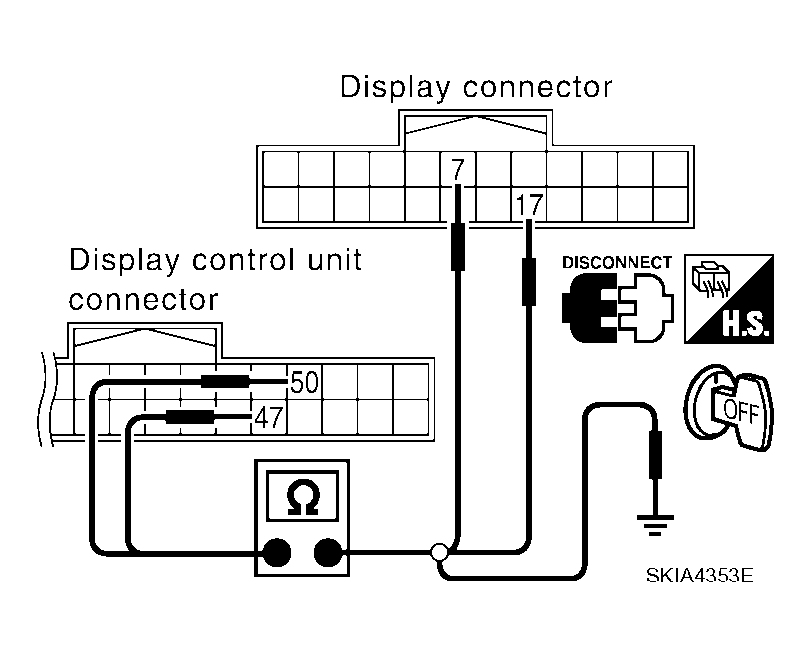 Display connector

7

17

Display control unit connector

DISCONNECT

H.S.

50

47

OFF

Ω

SKIA4353E