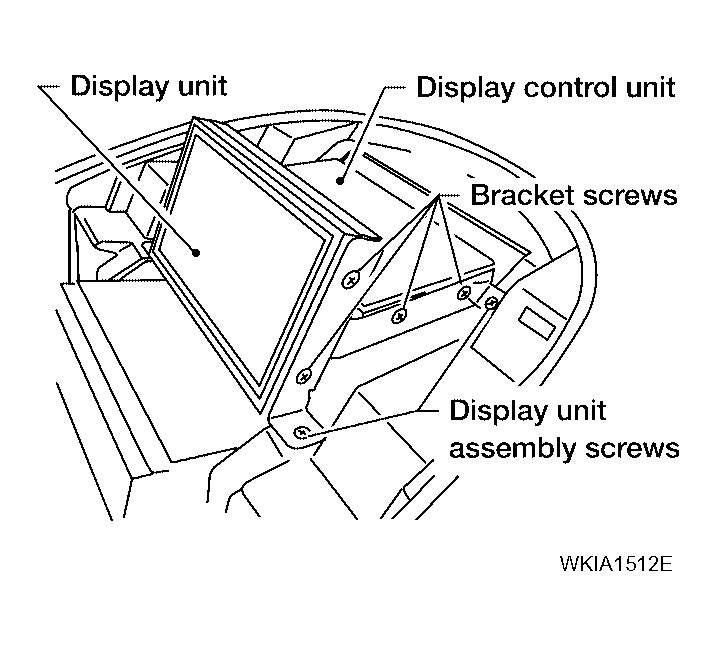 Display unit

Display control unit

Bracket screws

Display unit assembly screws

WKIA1512E