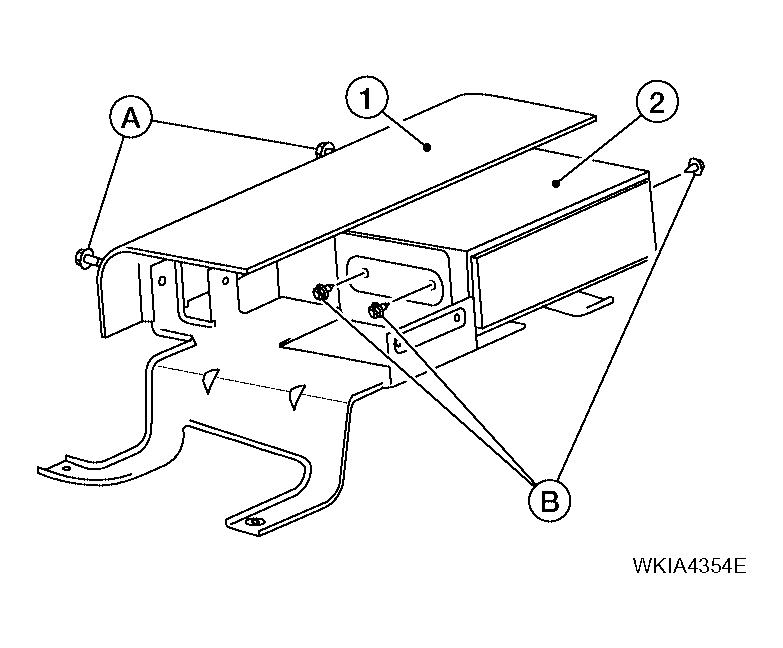 A
1
2
B
WKIA4354E