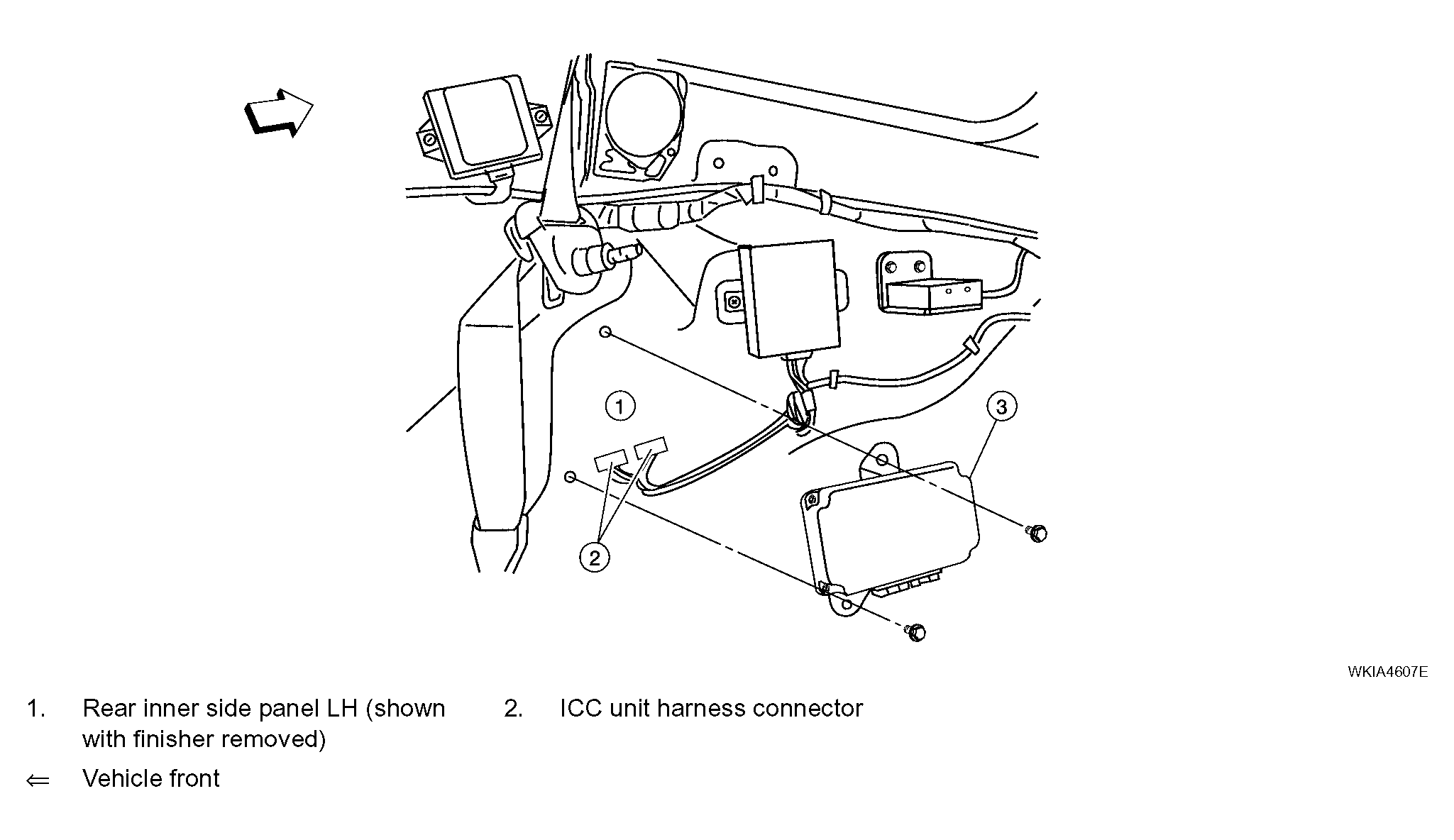 1

3

2

WKIA4607E

1. Rear inner side panel LH (shown with finisher removed)

2. ICC unit harness connector

⇐ Vehicle front