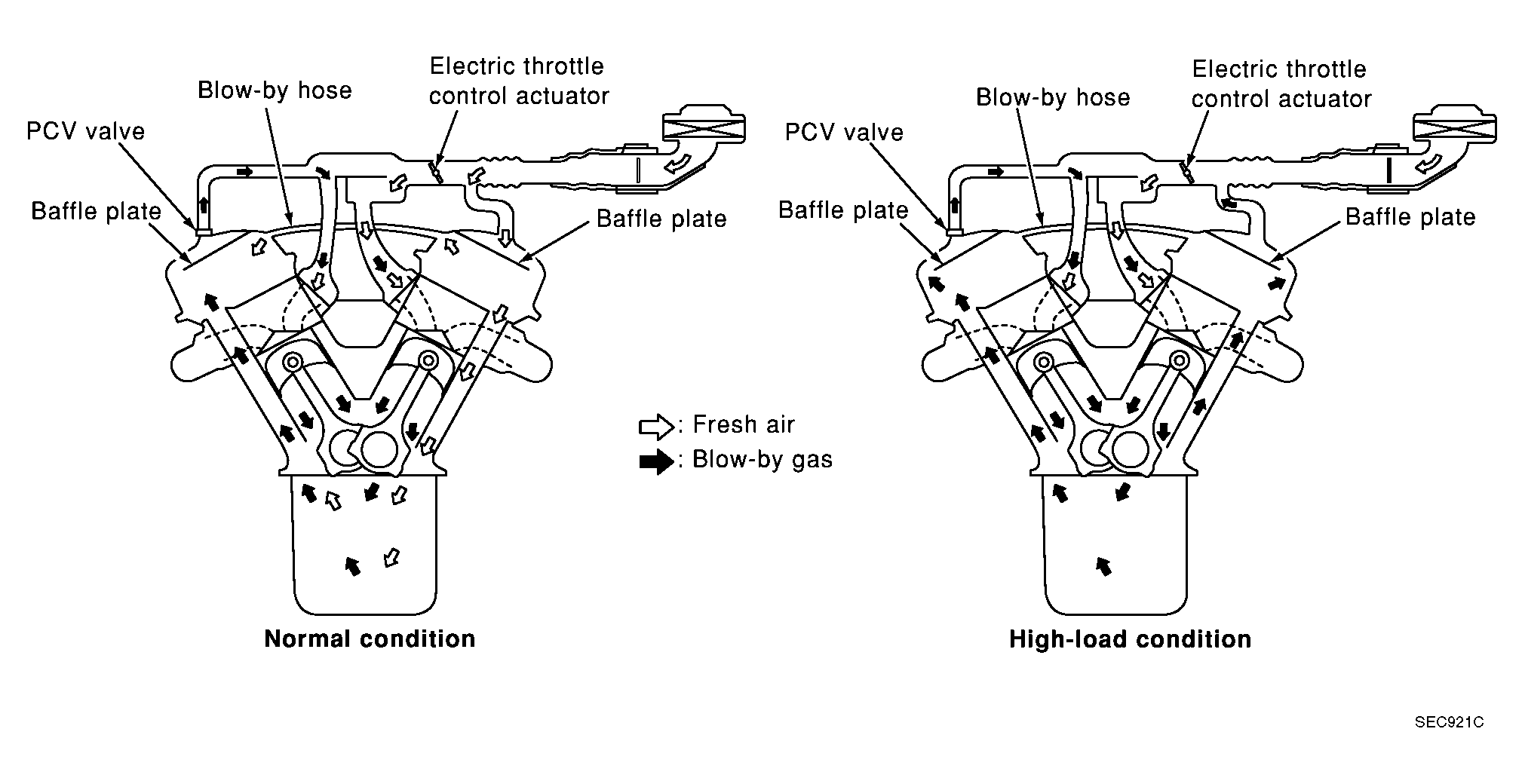 Electric throttle control actuator

Blow-by hose

PCV valve

Baffle plate

Baffle plate

Normal condition

: Fresh air

: Blow-by gas

Electric throttle control actuator

Blow-by hose

PCV valve

Baffle plate

Baffle plate

High-load condition

SEC921C