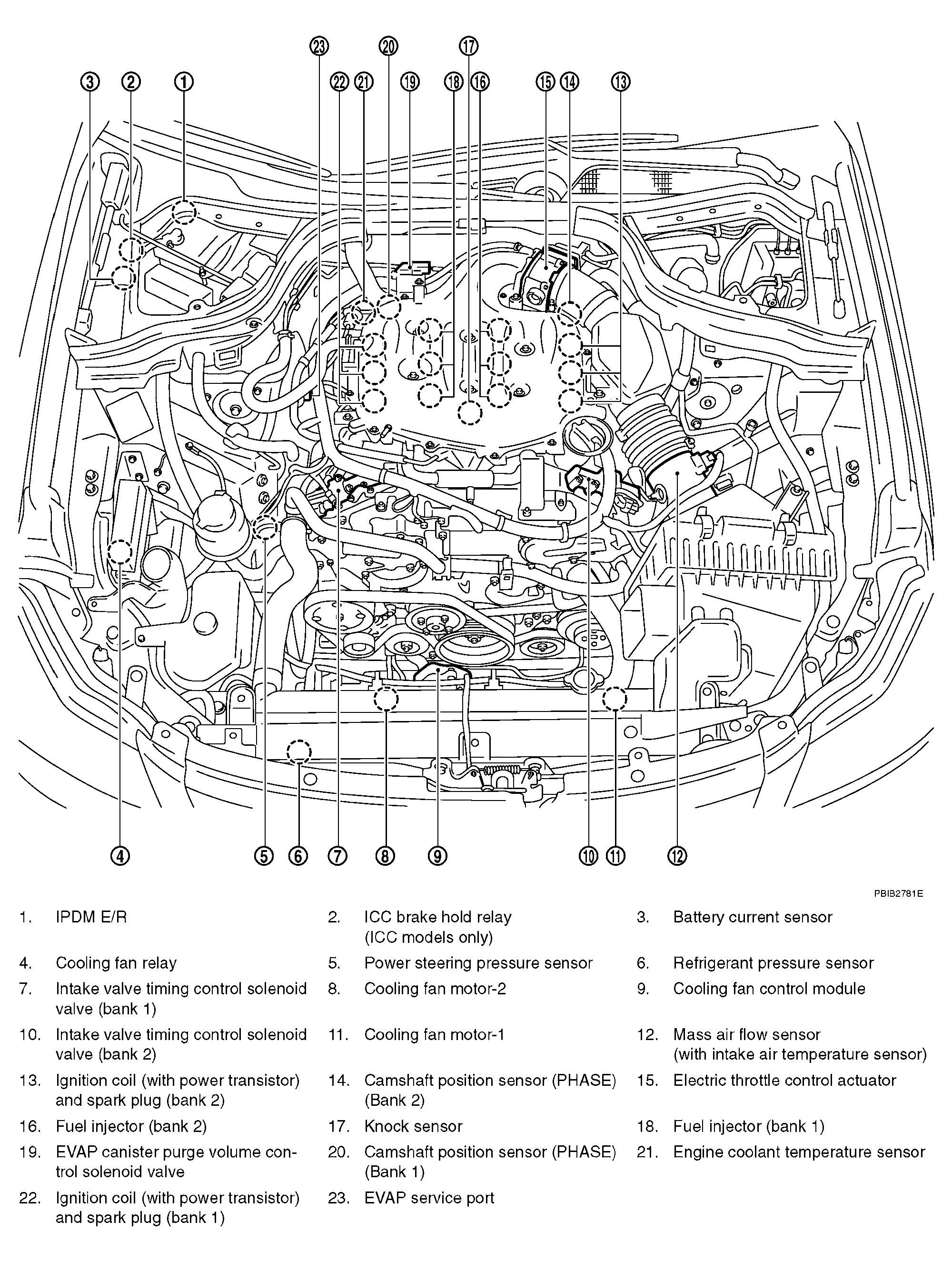 23 20 17
3 2 1 22 21 19 18 16 15 14 13

4 5 6 7 8 9 10 11 12

PBIB2781E

1. IPDM E/R
2. ICC brake hold relay (ICC models only)
3. Battery current sensor
4. Cooling fan relay
5. Power steering pressure sensor
6. Refrigerant pressure sensor
7. Intake valve timing control solenoid valve (bank 1)
8. Cooling fan motor-2
9. Cooling fan control module
10. Intake valve timing control solenoid valve (bank 2)
11. Cooling fan motor-1
12. Mass air flow sensor (with intake air temperature sensor)
13. Ignition coil (with power transistor) and spark plug (bank 2)
14. Camshaft position sensor (PHASE) (Bank 2)
15. Electric throttle control actuator
16. Fuel injector (bank 2)
17. Knock sensor
18. Fuel injector (bank 1)
19. EVAP canister purge volume control solenoid valve
20. Camshaft position sensor (PHASE) (Bank 1)
21. Engine coolant temperature sensor
22. Ignition coil (with power transistor) and spark plug (bank 1)
23. EVAP service port