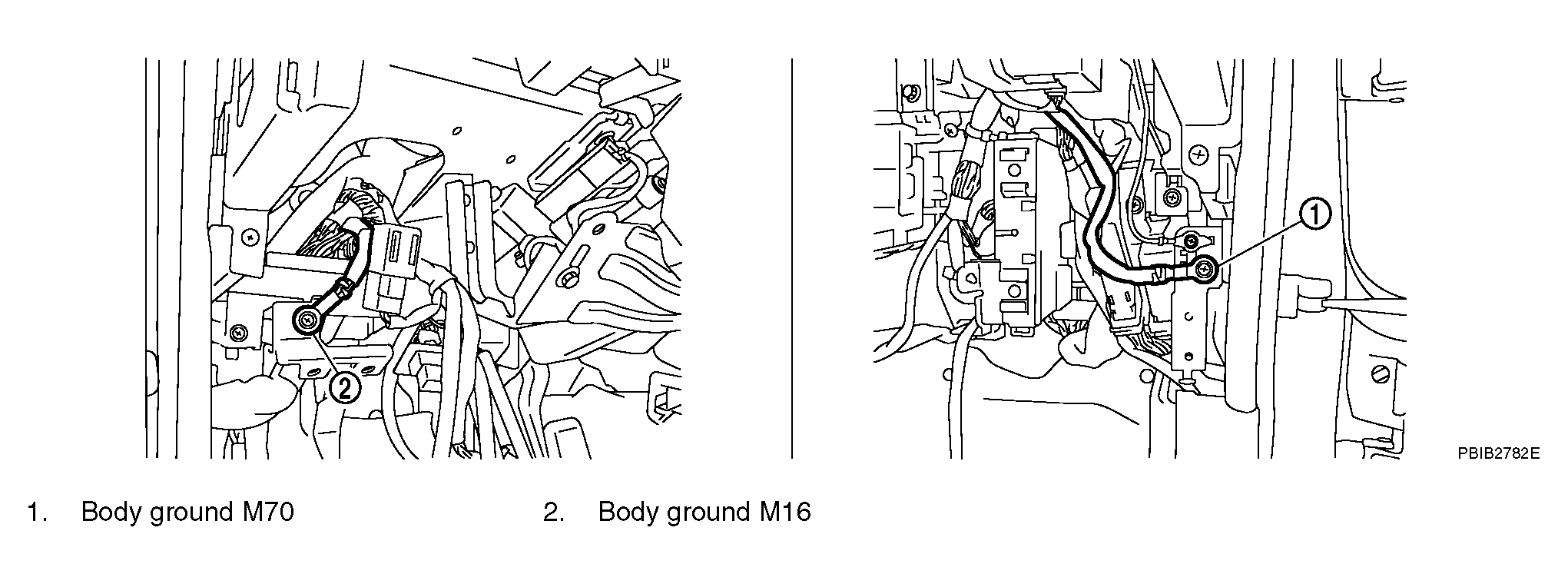 2

1

PBIB2782E

1. Body ground M70

2. Body ground M16