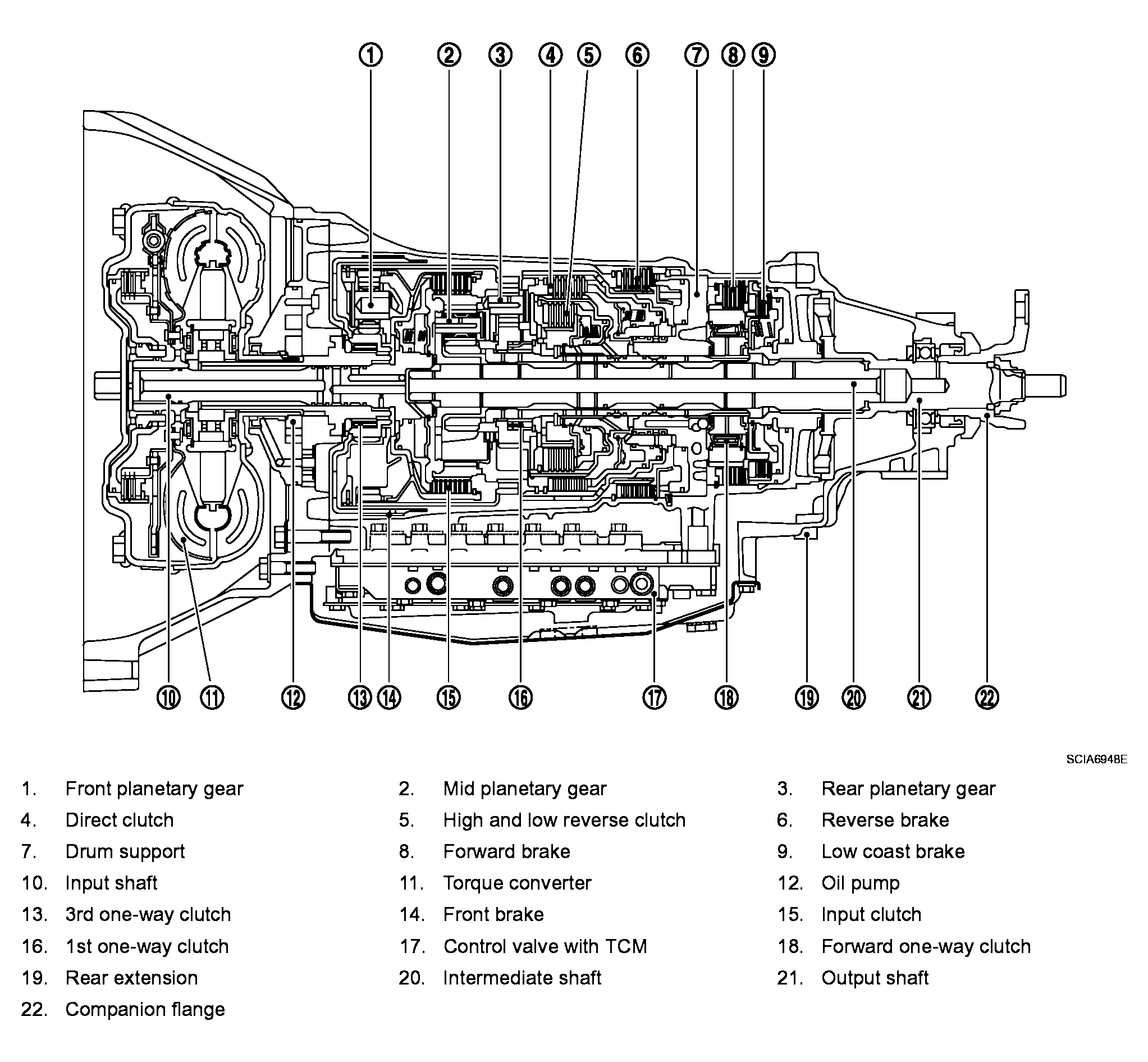 ①
②
③
④
⑤
⑥
⑦
⑧
⑨

⑩
⑪
⑫
⑬
⑭
⑮
⑯
⑰
⑱
⑲
⑳
㉑
㉒

SCIA6948E

1. Front planetary gear
2. Mid planetary gear
3. Rear planetary gear
4. Direct clutch
5. High and low reverse clutch
6. Reverse brake
7. Drum support
8. Forward brake
9. Low coast brake
10. Input shaft
11. Torque converter
12. Oil pump
13. 3rd one-way clutch
14. Front brake
15. Input clutch
16. 1st one-way clutch
17. Control valve with TCM
18. Forward one-way clutch
19. Rear extension
20. Intermediate shaft
21. Output shaft
22. Companion flange