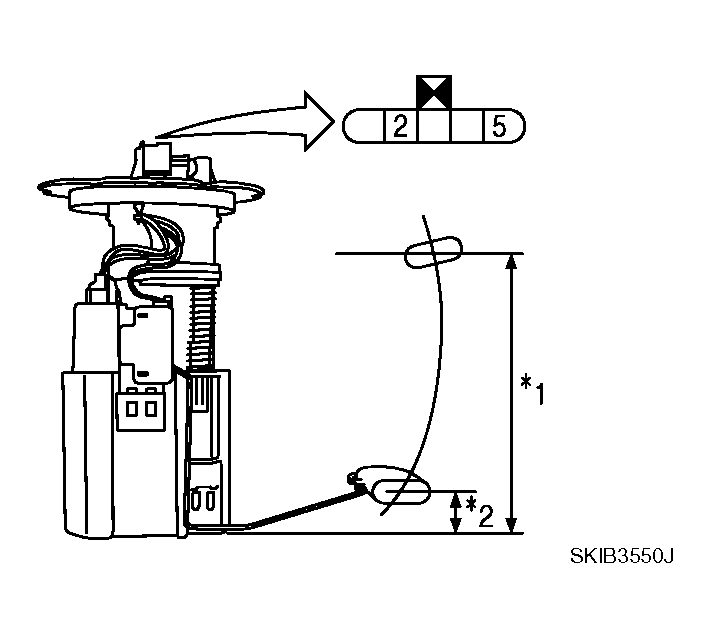 2
5
*1
*2
SKIB3550J