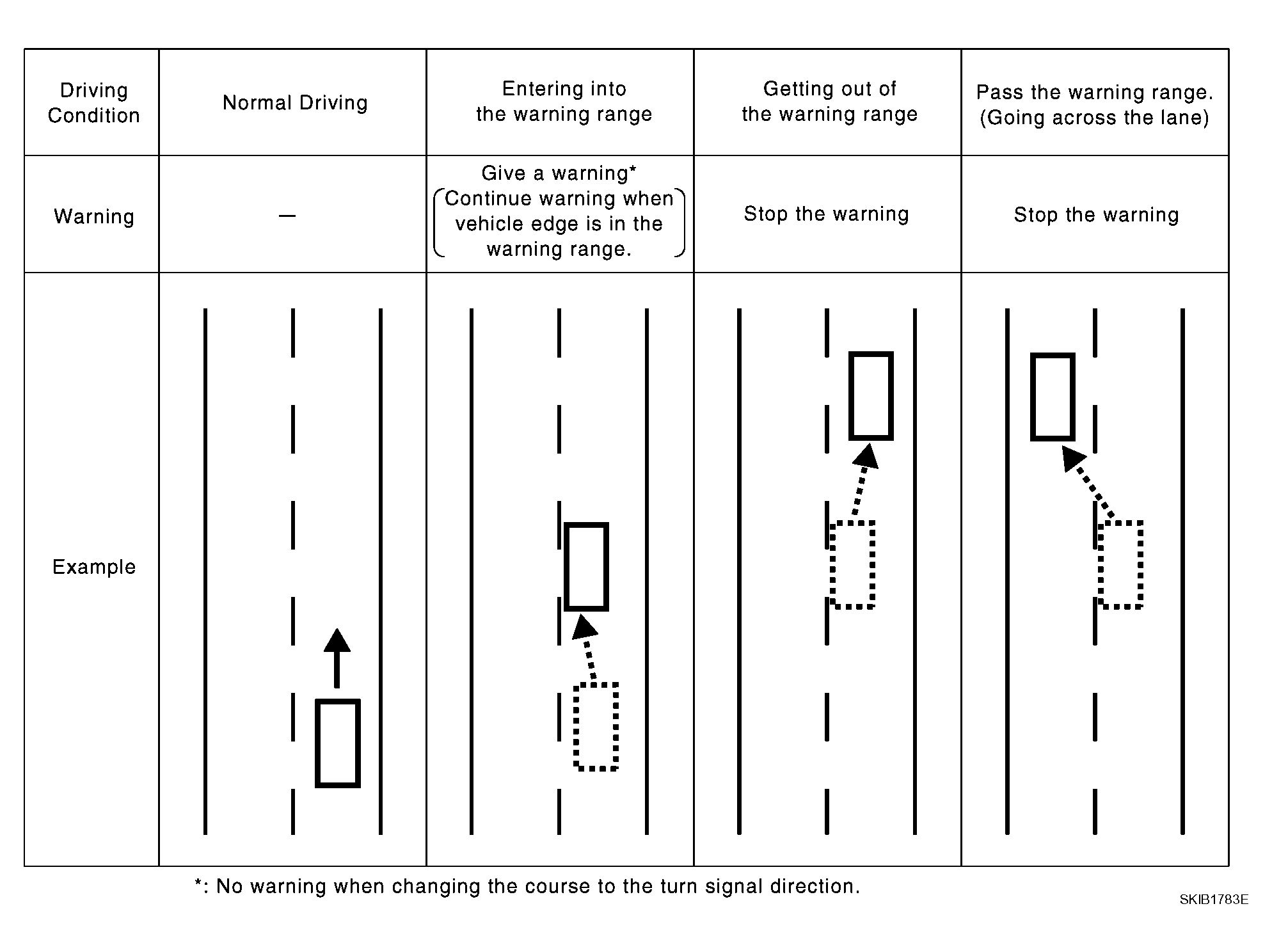 | Driving Condition | Normal Driving | Entering into the warning range | Getting out of the warning range | Pass the warning range. (Going across the lane) |
|---|---|---|---|---|
| Warning | — | Give a warning* (Continue warning when vehicle edge is in the warning range.) | Stop the warning | Stop the warning |
| Example | | | | |

*: No warning when changing the course to the turn signal direction.

SKIB1783E