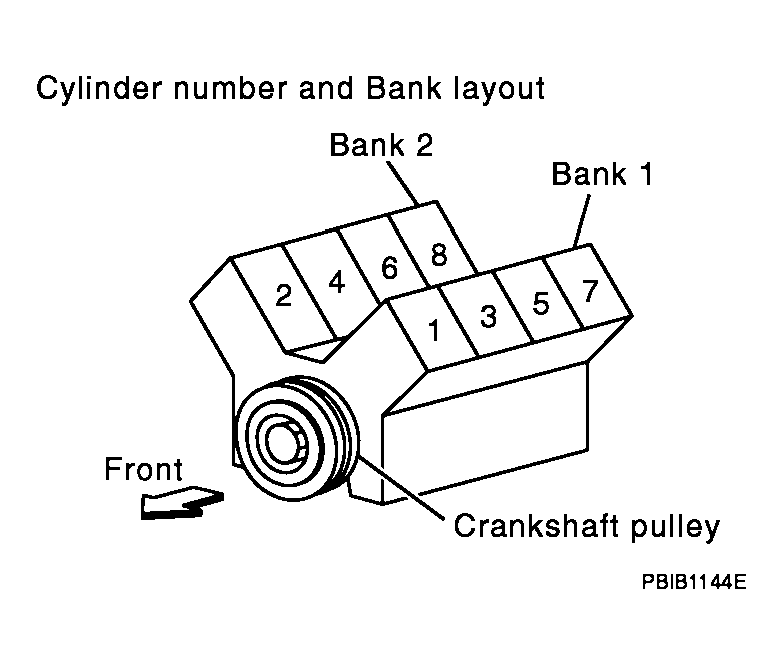 Cylinder number and Bank layout

Bank 2

Bank 1

2 4 6 8

1 3 5 7

Front

Crankshaft pulley

PBIB1144E