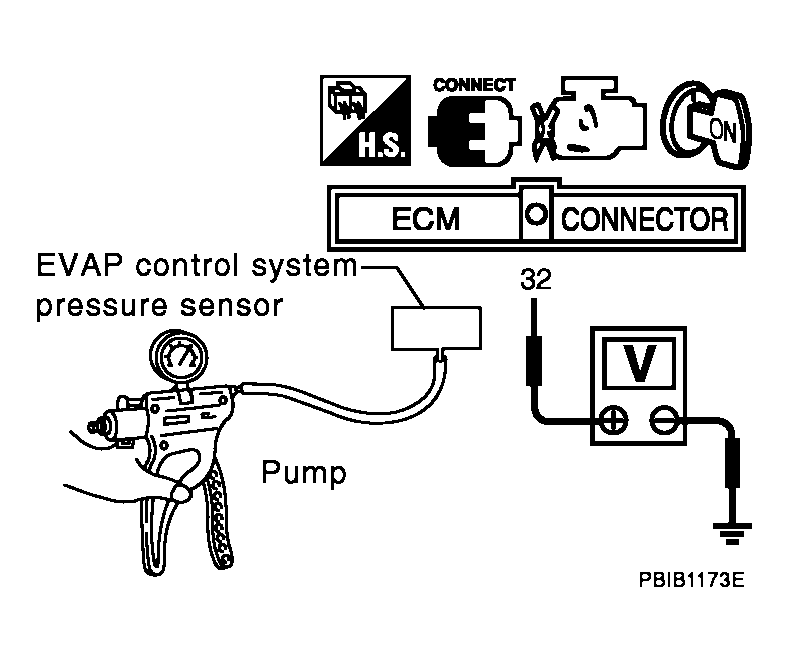 H.S.

CONNECT

ON

ECM CONNECTOR

EVAP control system pressure sensor

32

V

Pump

PBIB1173E