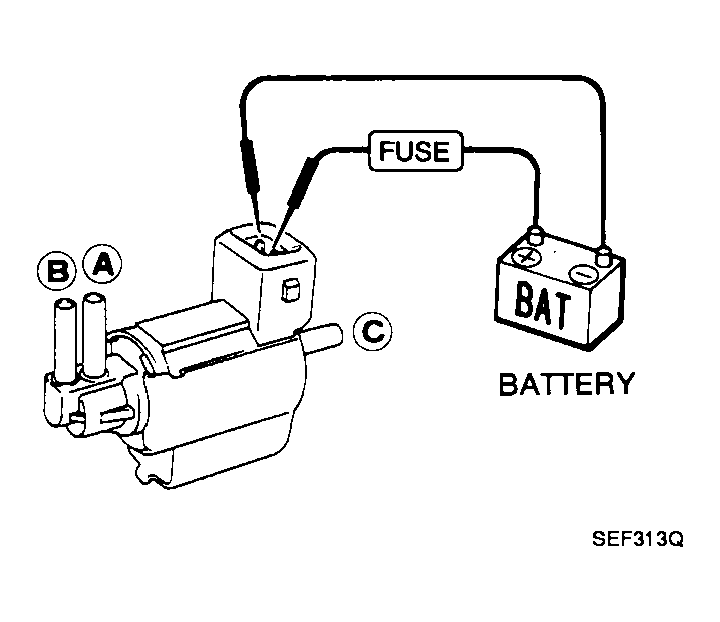 FUSE

B A

C

+ −

BAT

BATTERY

SEF313Q