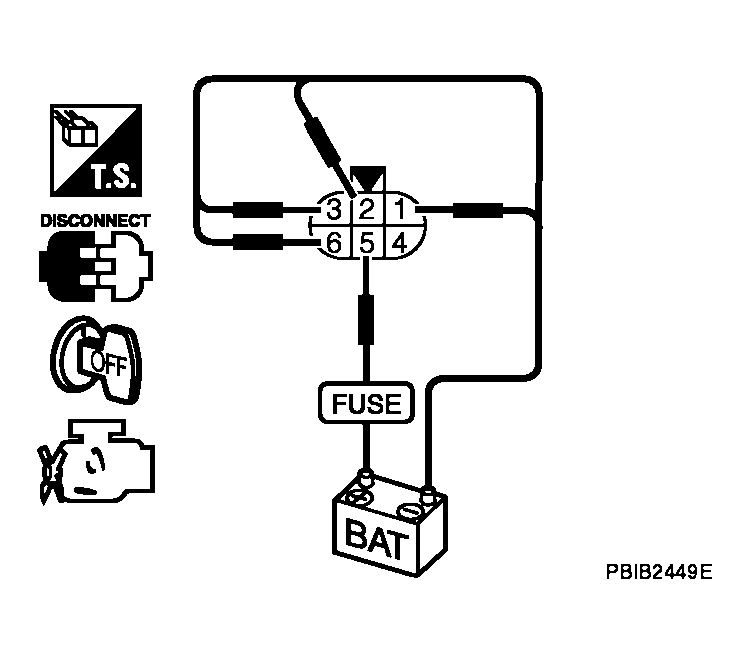 T.S.
DISCONNECT
OFF
3 2 1
6 5 4
FUSE
BAT
PBIB2449E