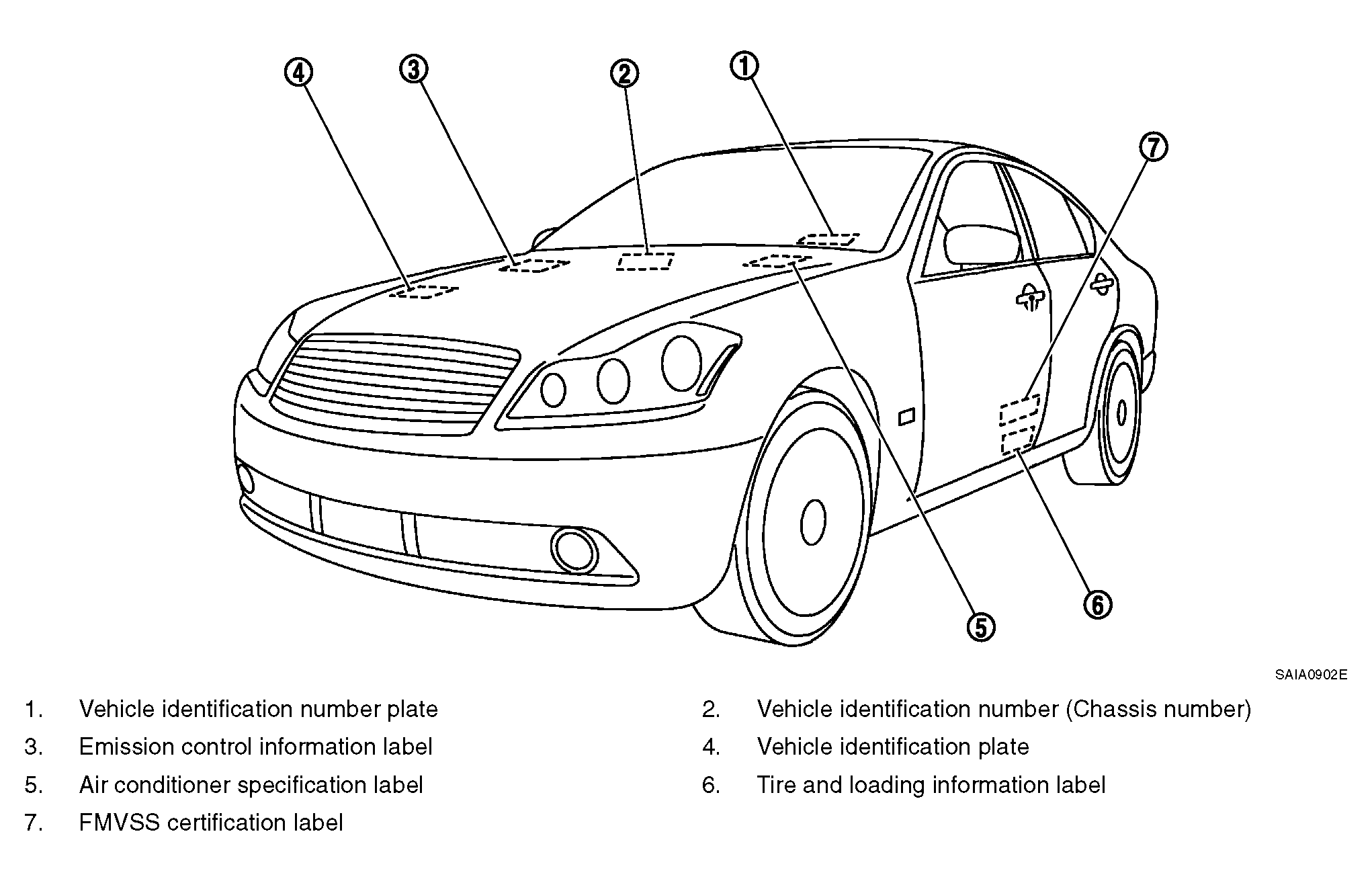 4
3
2
1
7
5
6

SAIA0902E

1. Vehicle identification number plate
2. Vehicle identification number (Chassis number)
3. Emission control information label
4. Vehicle identification plate
5. Air conditioner specification label
6. Tire and loading information label
7. FMVSS certification label