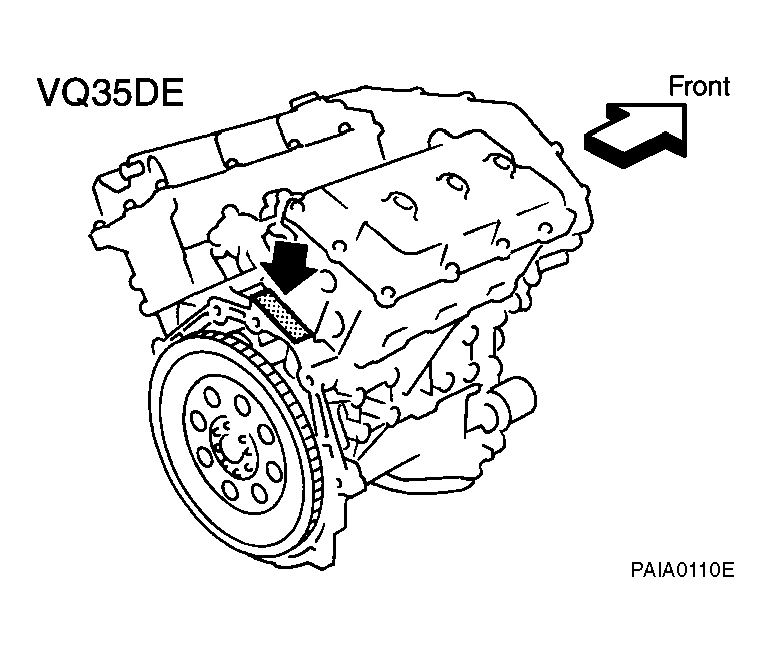 VQ35DE

Front

PAIA0110E