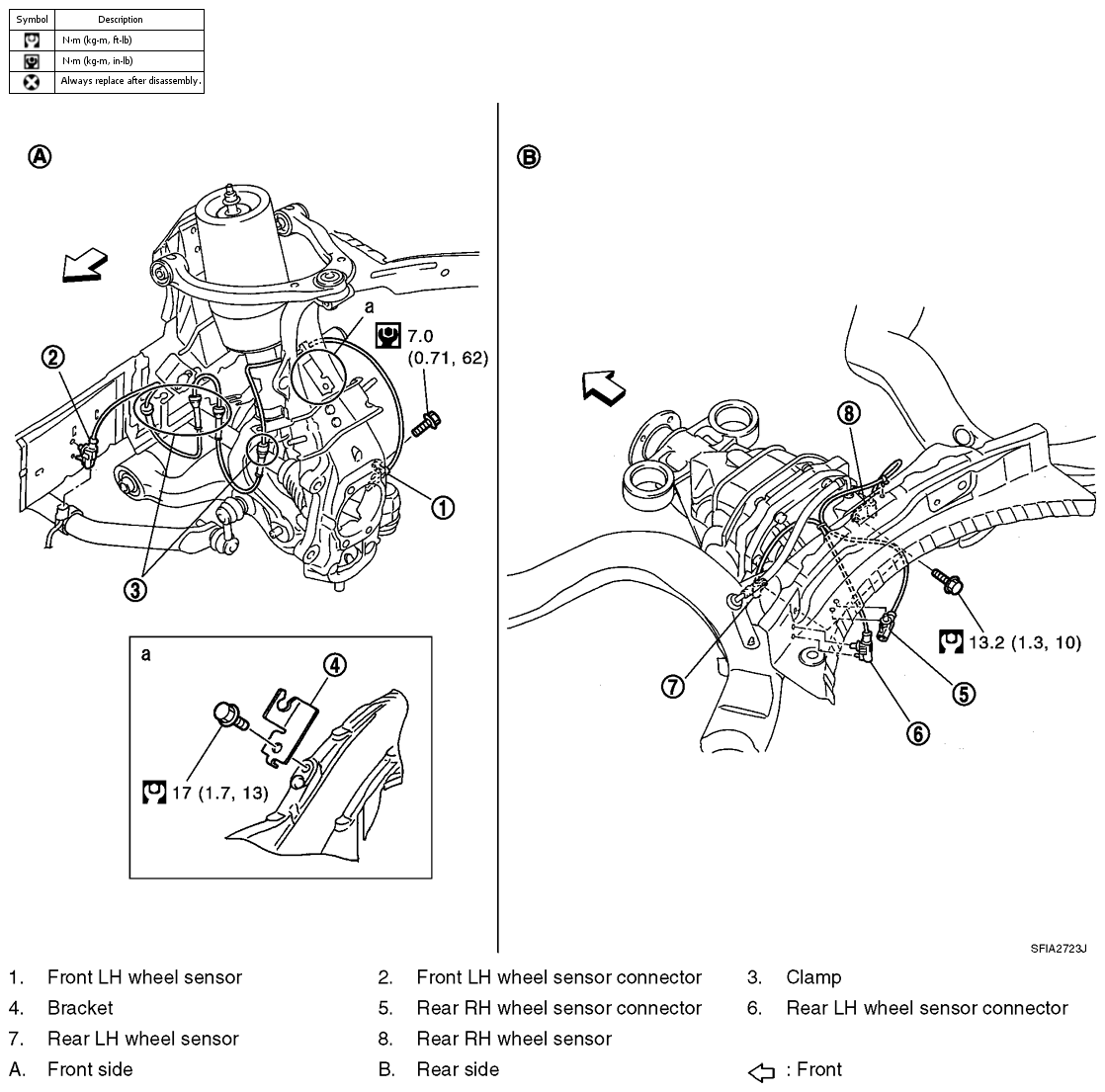 | Symbol | Description |
|---|---|
| | N·m (kg-m, ft-lb) |
| | N·m (kg-m, in-lb) |
| | Always replace after disassembly. |

A

a

7.0 (0.71, 62)

2

1

3

a

4

17 (1.7, 13)

B

8

13.2 (1.3, 10)

5

7

6

SFIA2723J

1. Front LH wheel sensor
2. Front LH wheel sensor connector
3. Clamp
4. Bracket
5. Rear RH wheel sensor connector
6. Rear LH wheel sensor connector
7. Rear LH wheel sensor
8. Rear RH wheel sensor
A. Front side
B. Rear side
: Front