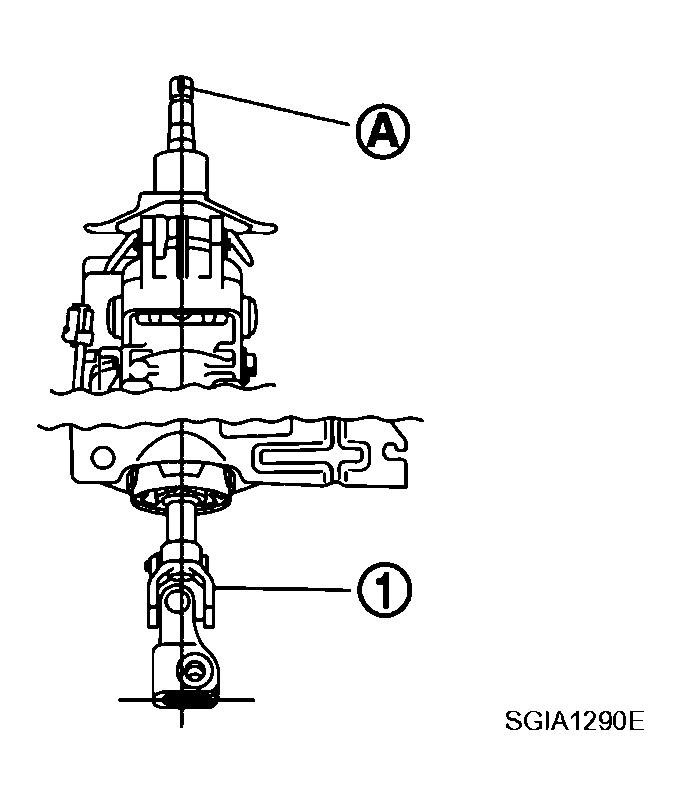 A

1

SGIA1290E