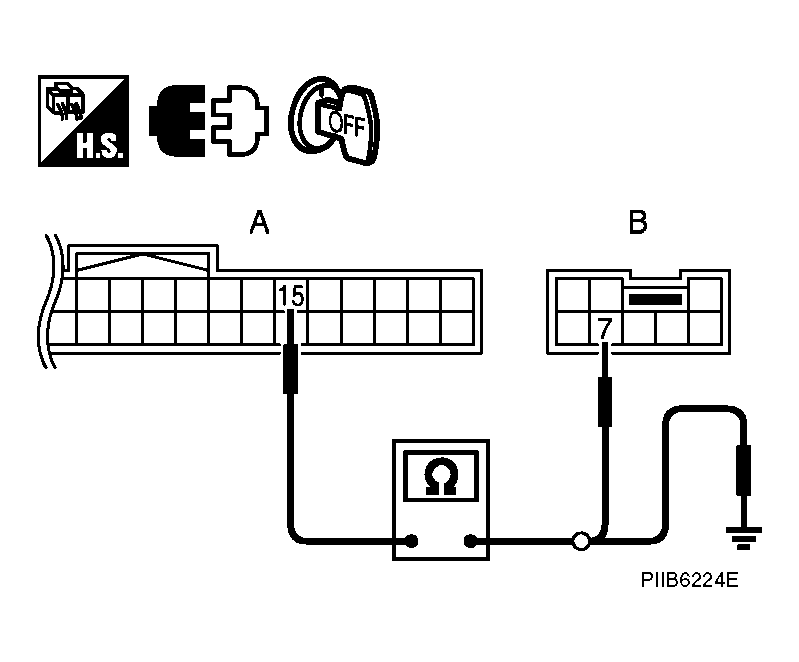 H.S.

OFF

A

B

15

7

Ω

PIIB6224E