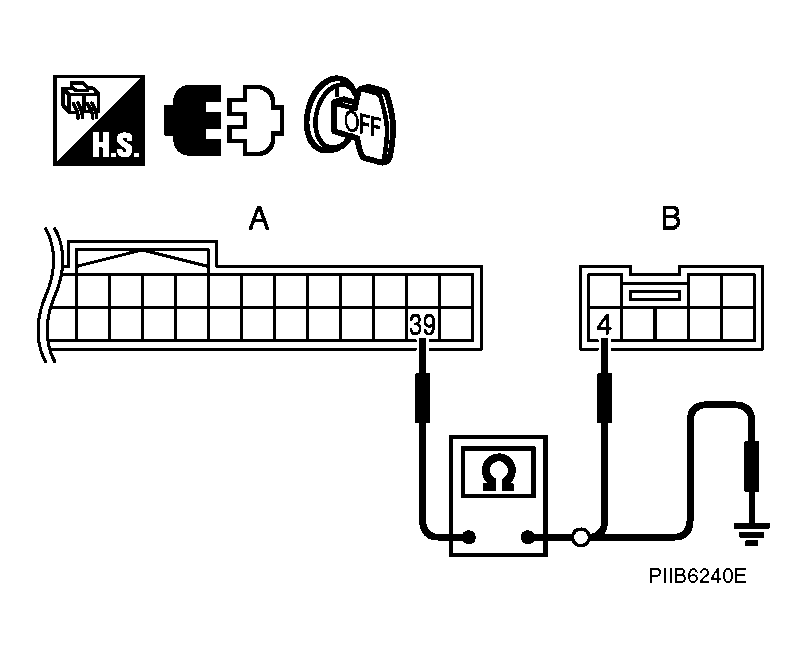 H.S.

OFF

A

B

39

4

Ω

PIIB6240E