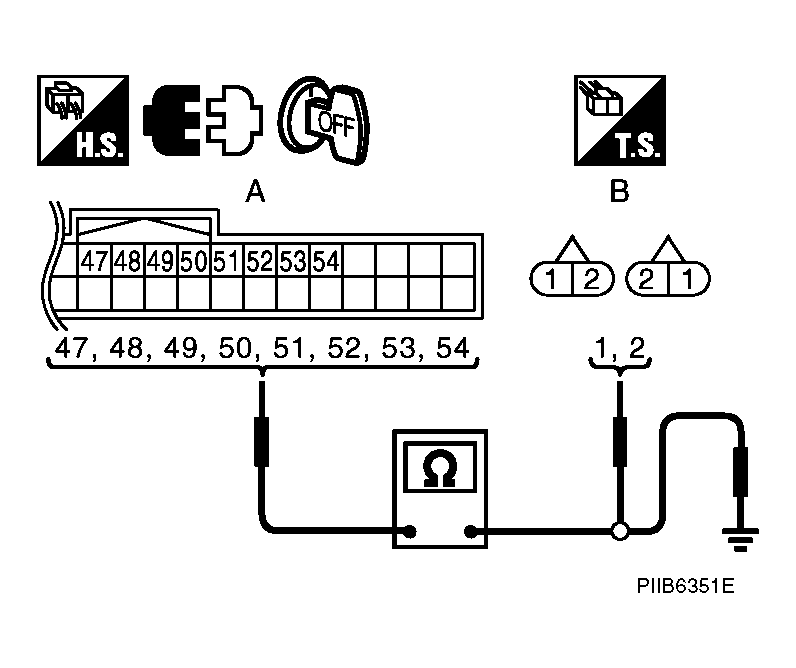 H.S.

OFF

T.S.

A

B

47 48 49 50 51 52 53 54

1 2

2 1

47, 48, 49, 50, 51, 52, 53, 54

1, 2

Ω

PIIB6351E