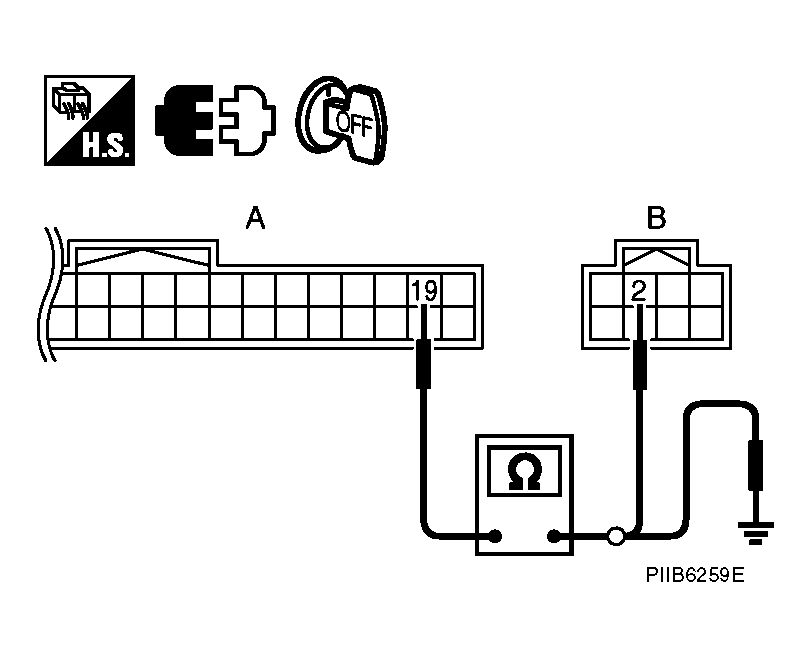 H.S.

OFF

A

B

19

2

Ω

PIIB6259E