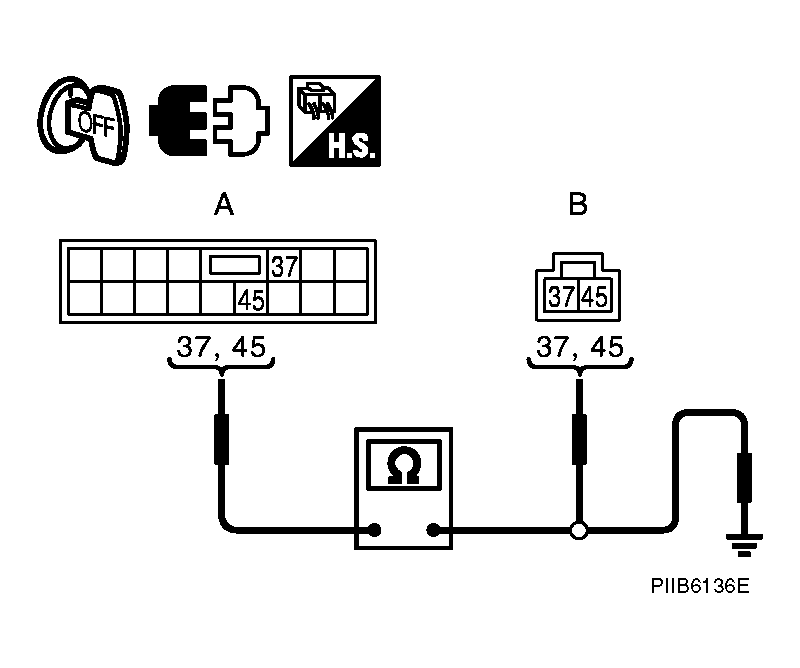 OFF

H.S.

A

37
45

37, 45

B

37 45

37, 45

Ω

PIIB6136E