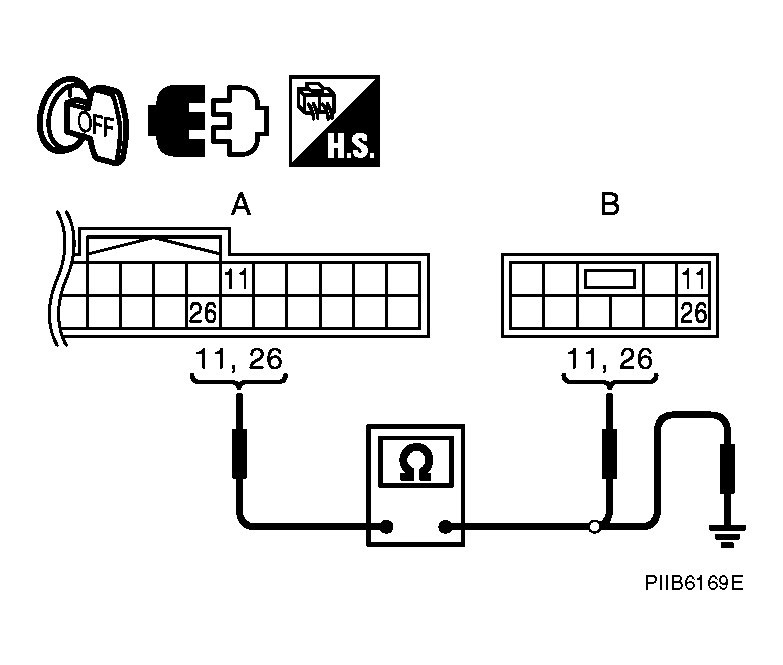 OFF

H.S.

A

11
26

11, 26

B

11
26

11, 26

Ω

PIIB6169E