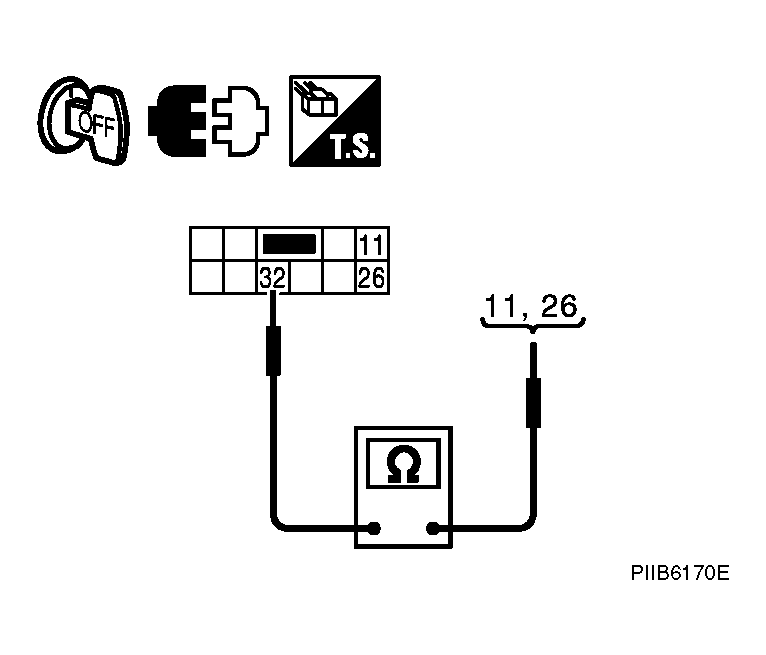 OFF

T.S.

11
32
26

11, 26

Ω

PIIB6170E