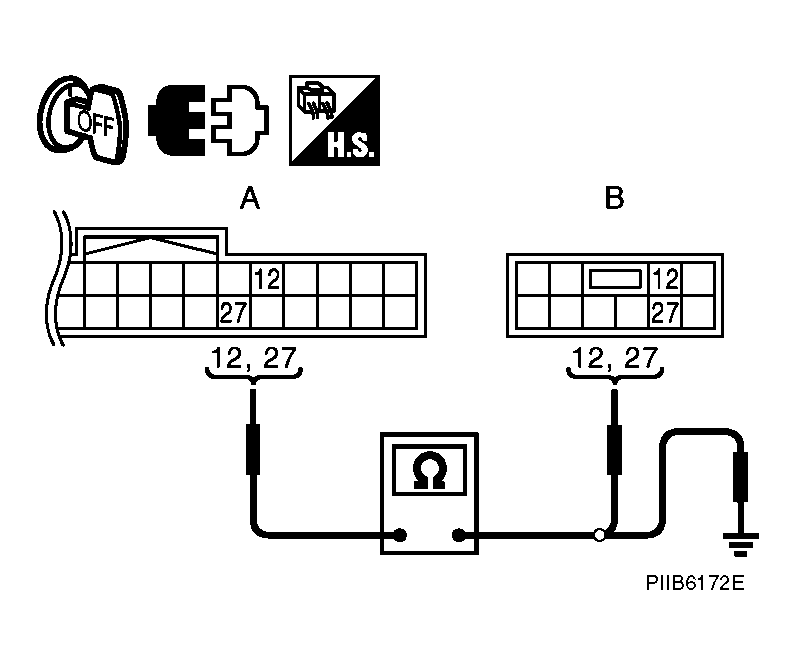 OFF

H.S.

A

B

12
27

12
27

12, 27

12, 27

Ω

PIIB6172E