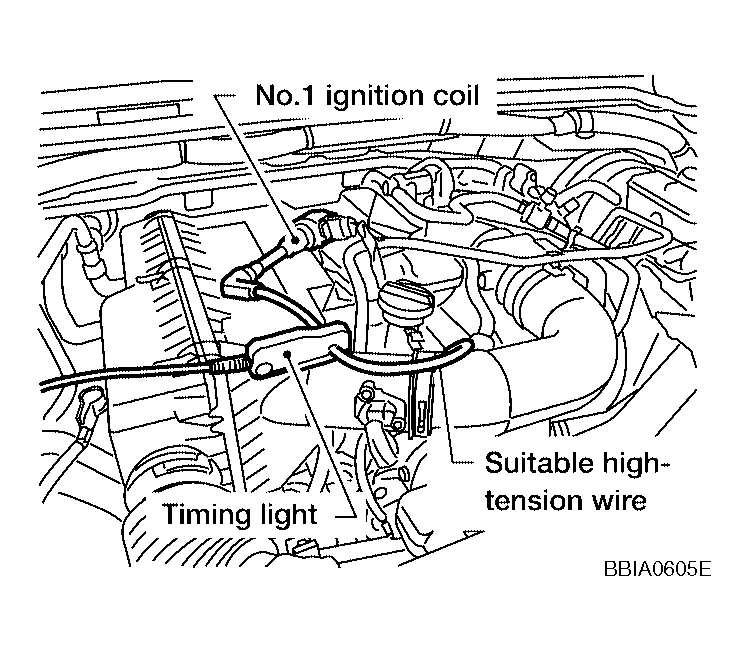 No.1 ignition coil

Suitable high-tension wire

Timing light

BBIA0605E