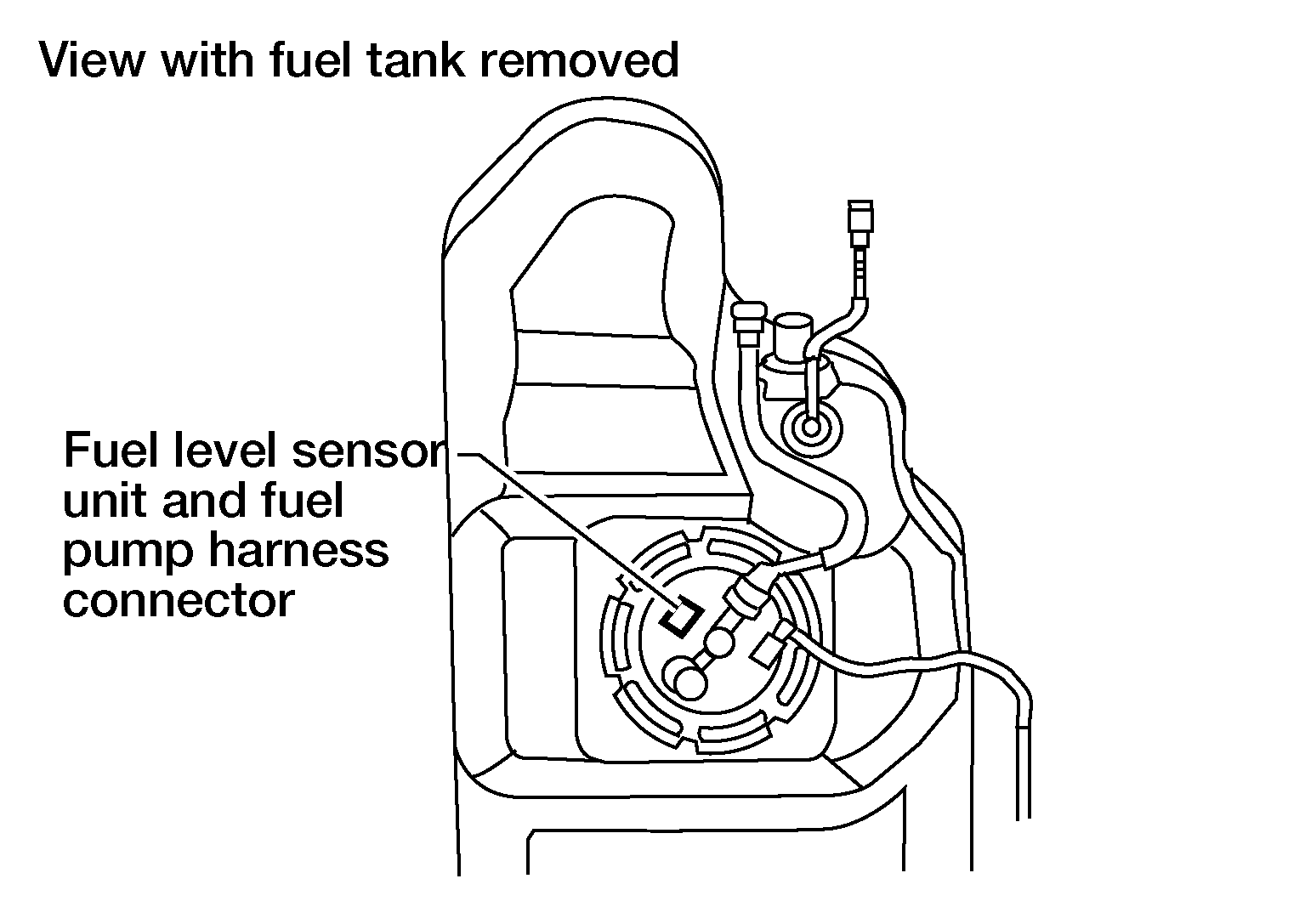 View with fuel tank removed

Fuel level sensor unit and fuel pump harness connector