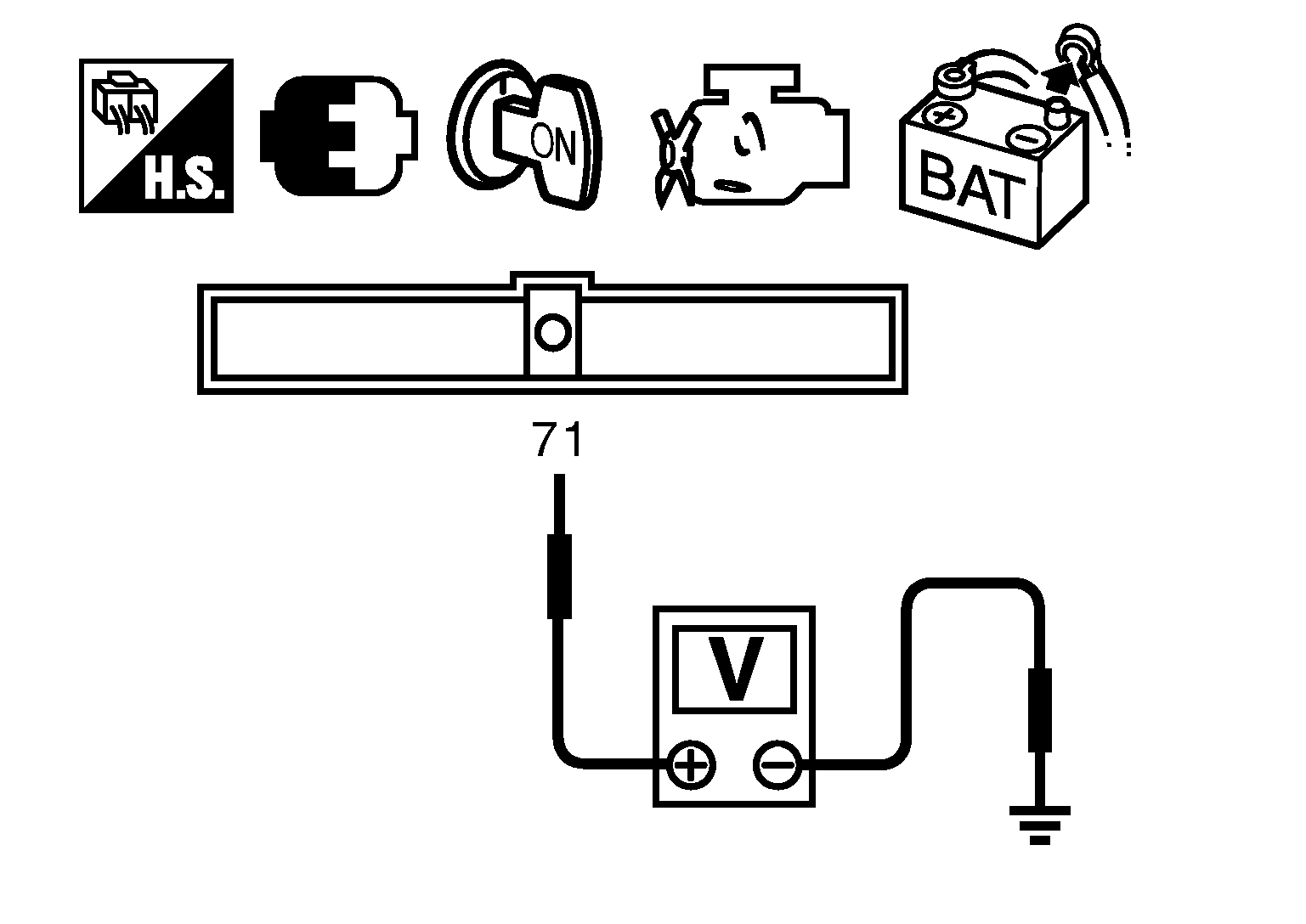 H.S.

ON

BAT

71

V