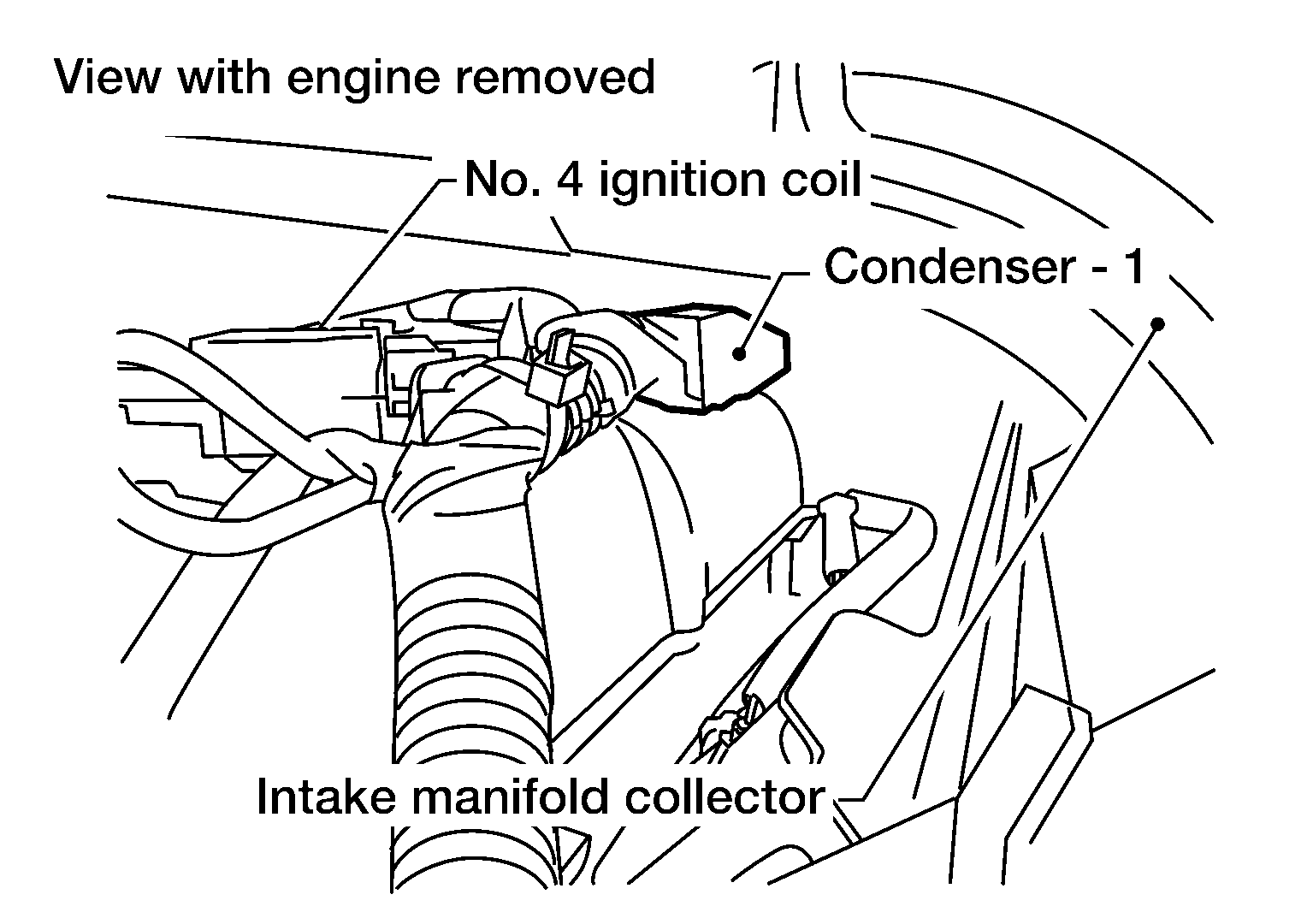 View with engine removed

No. 4 ignition coil

Condenser - 1

Intake manifold collector