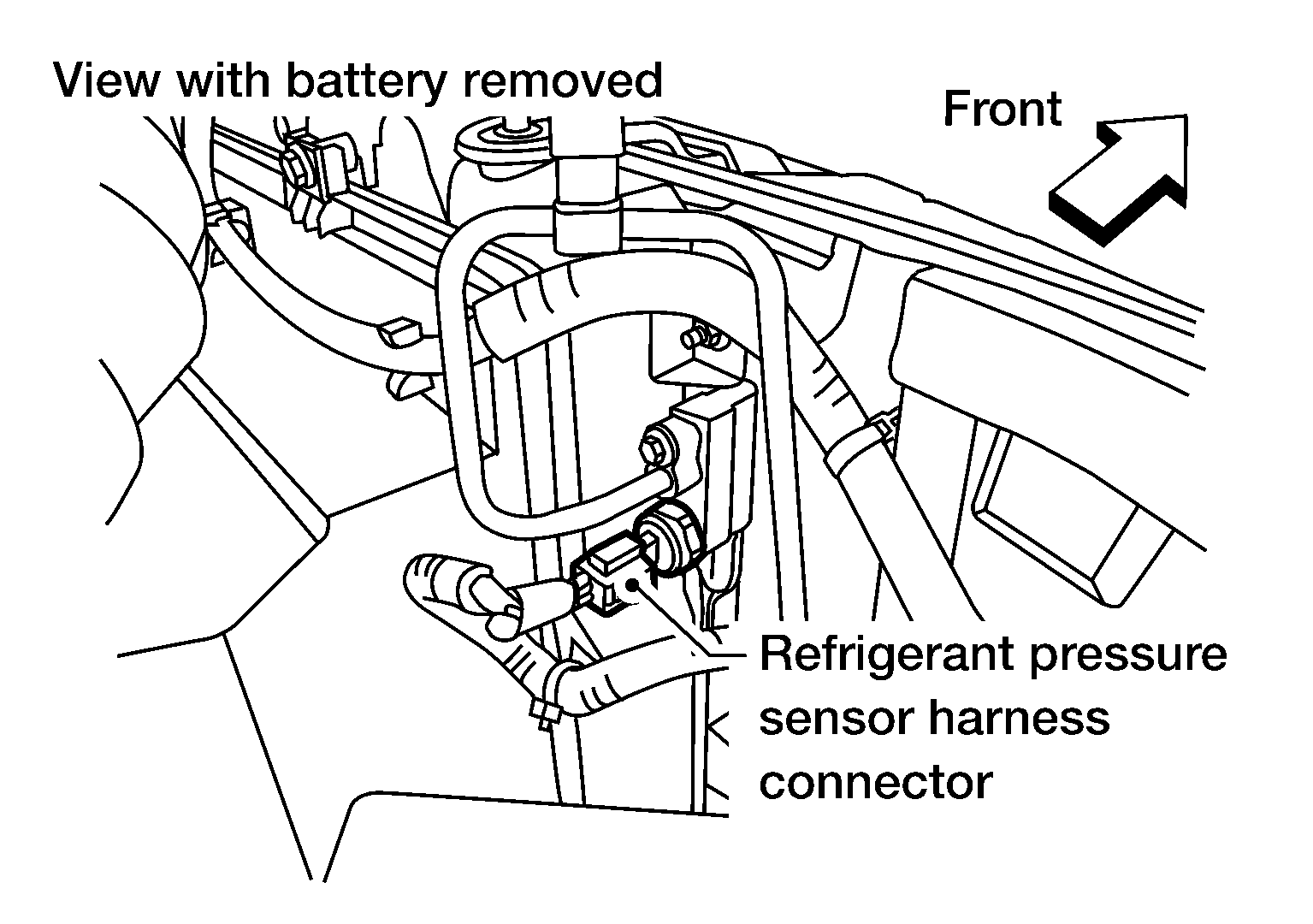 View with battery removed

Front

Refrigerant pressure sensor harness connector